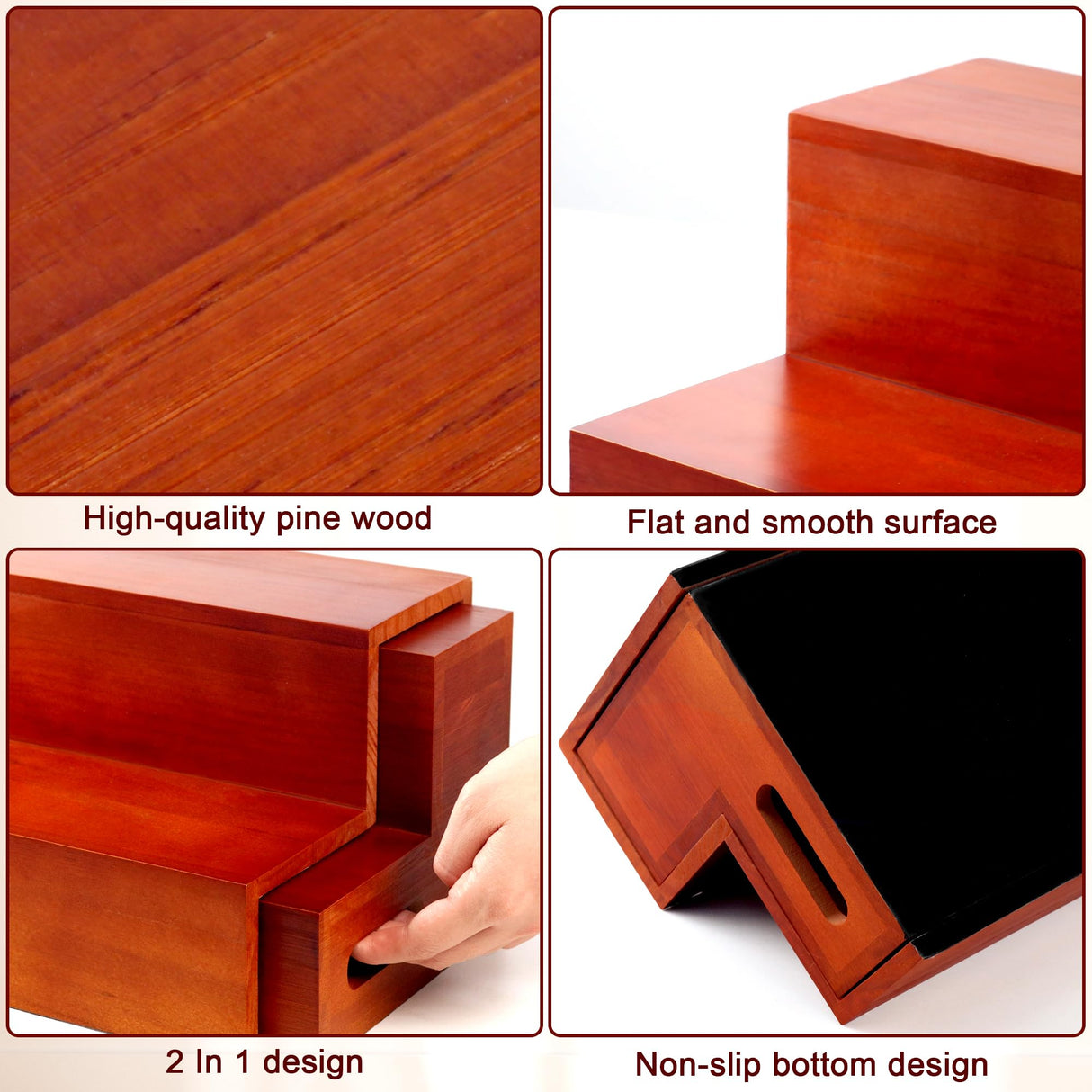 High-quality pine wood

Flat and smooth surface

2 In 1 design

Non-slip bottom design