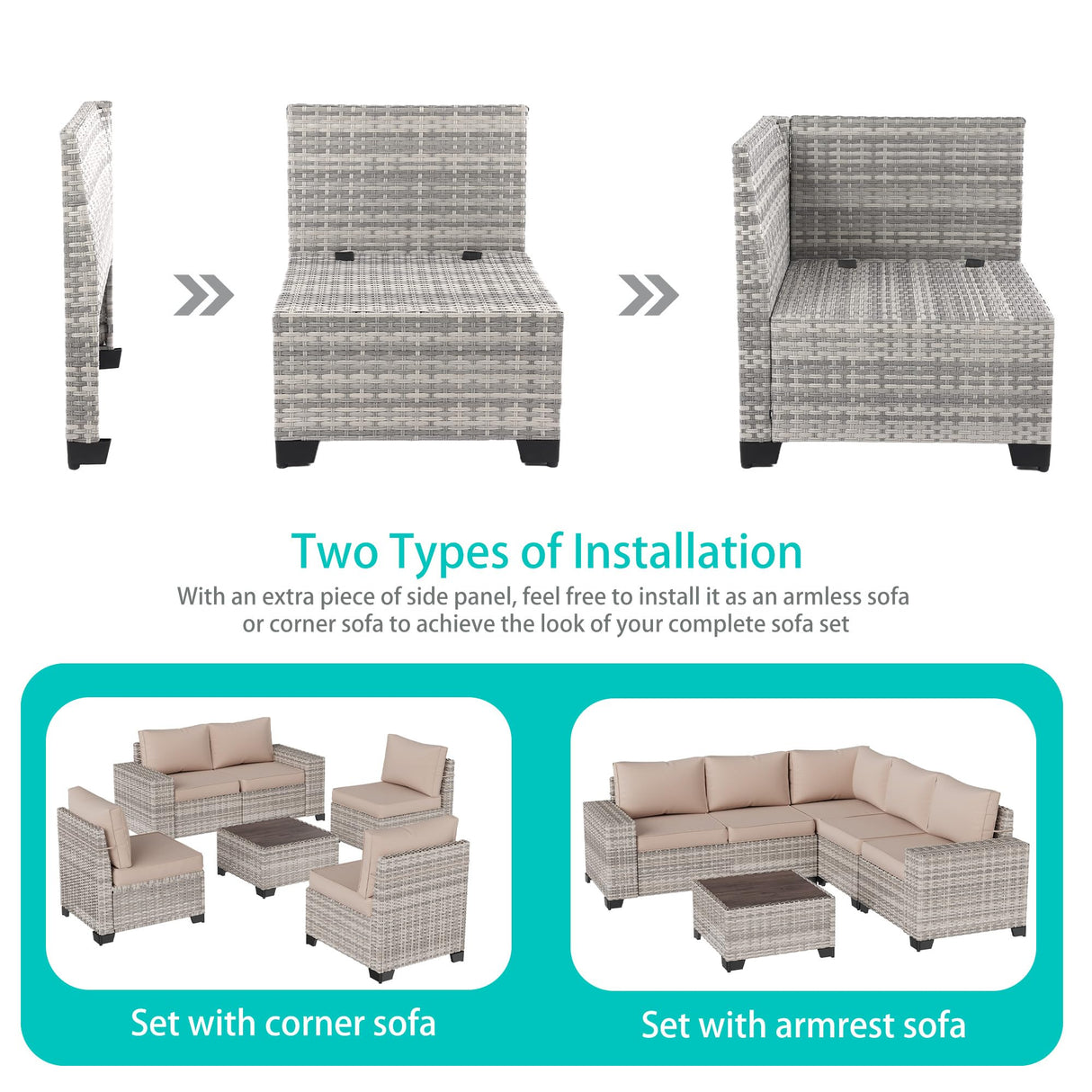 Two Types of Installation

With an extra piece of side panel, feel free to install it as an armless sofa or corner sofa to achieve the look of your complete sofa set

Set with corner sofa

Set with armrest sofa