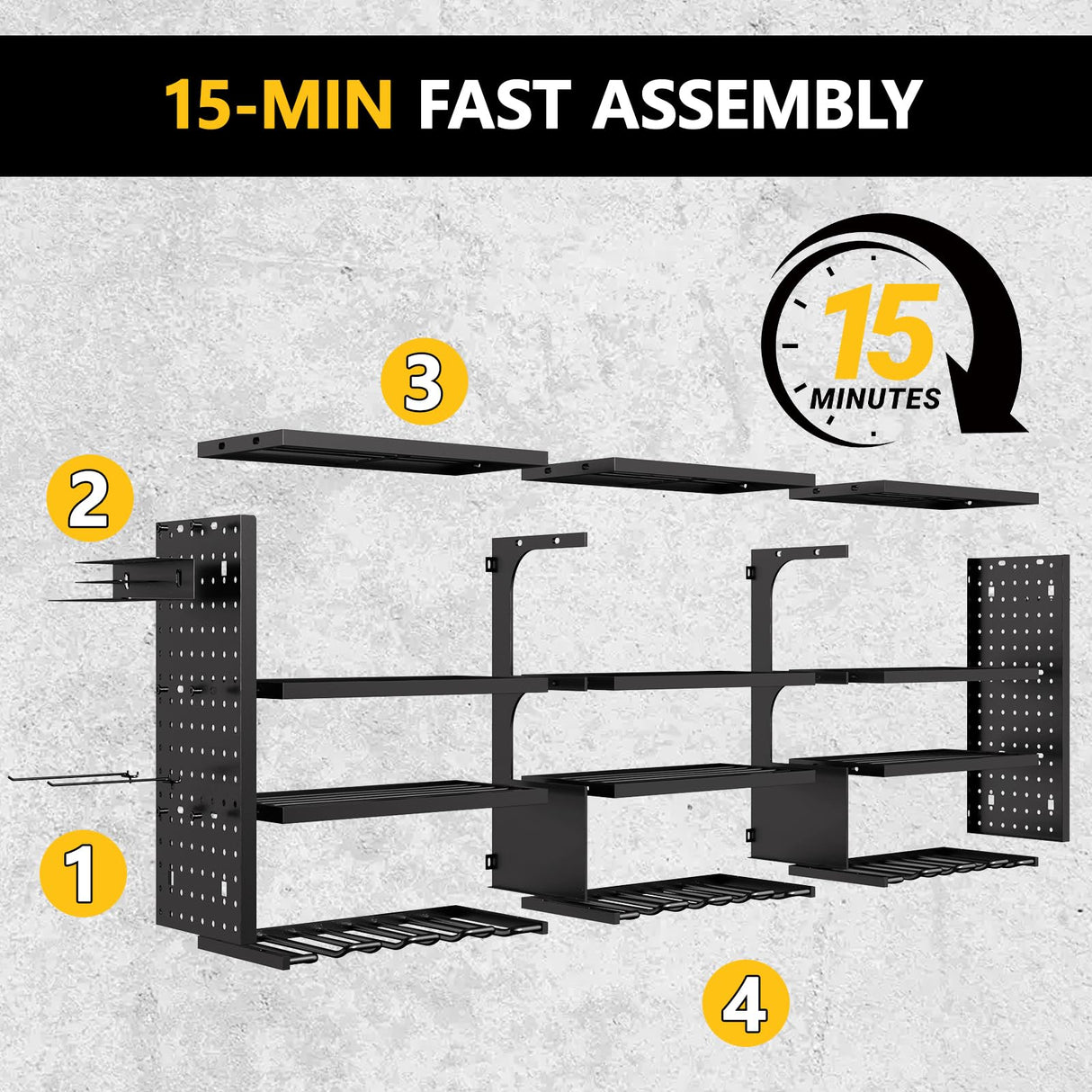 15-MIN FAST ASSEMBLY

15
MINUTES

3

2

1

4