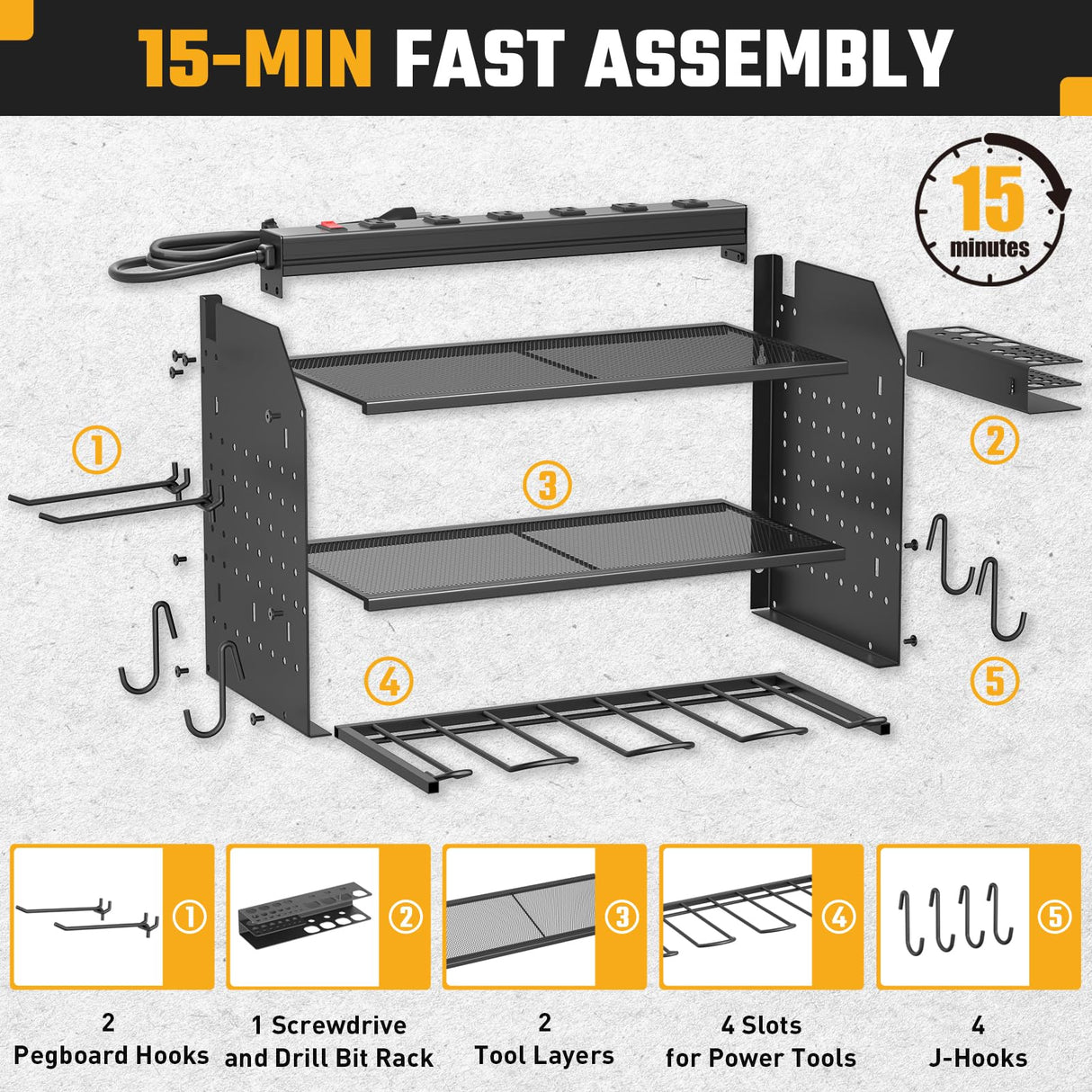 15-MIN FAST ASSEMBLY

15
minutes

①

②

③

④

⑤

①

②

③

④

⑤

2
Pegboard Hooks

1 Screwdrive
and Drill Bit Rack

2
Tool Layers

4 Slots
for Power Tools

4
J-Hooks