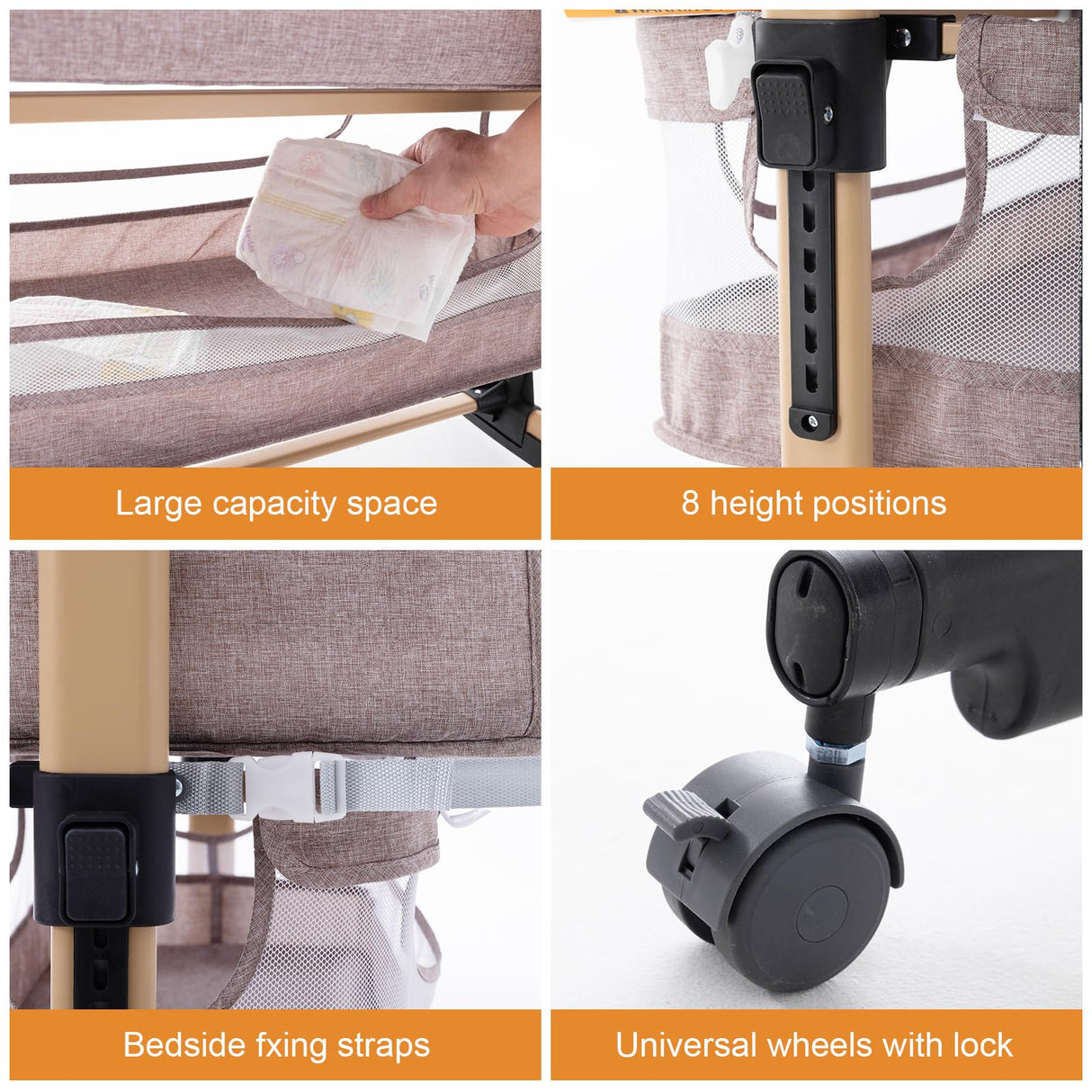 Large capacity space

8 height positions

Bedside fxing straps

Universal wheels with lock