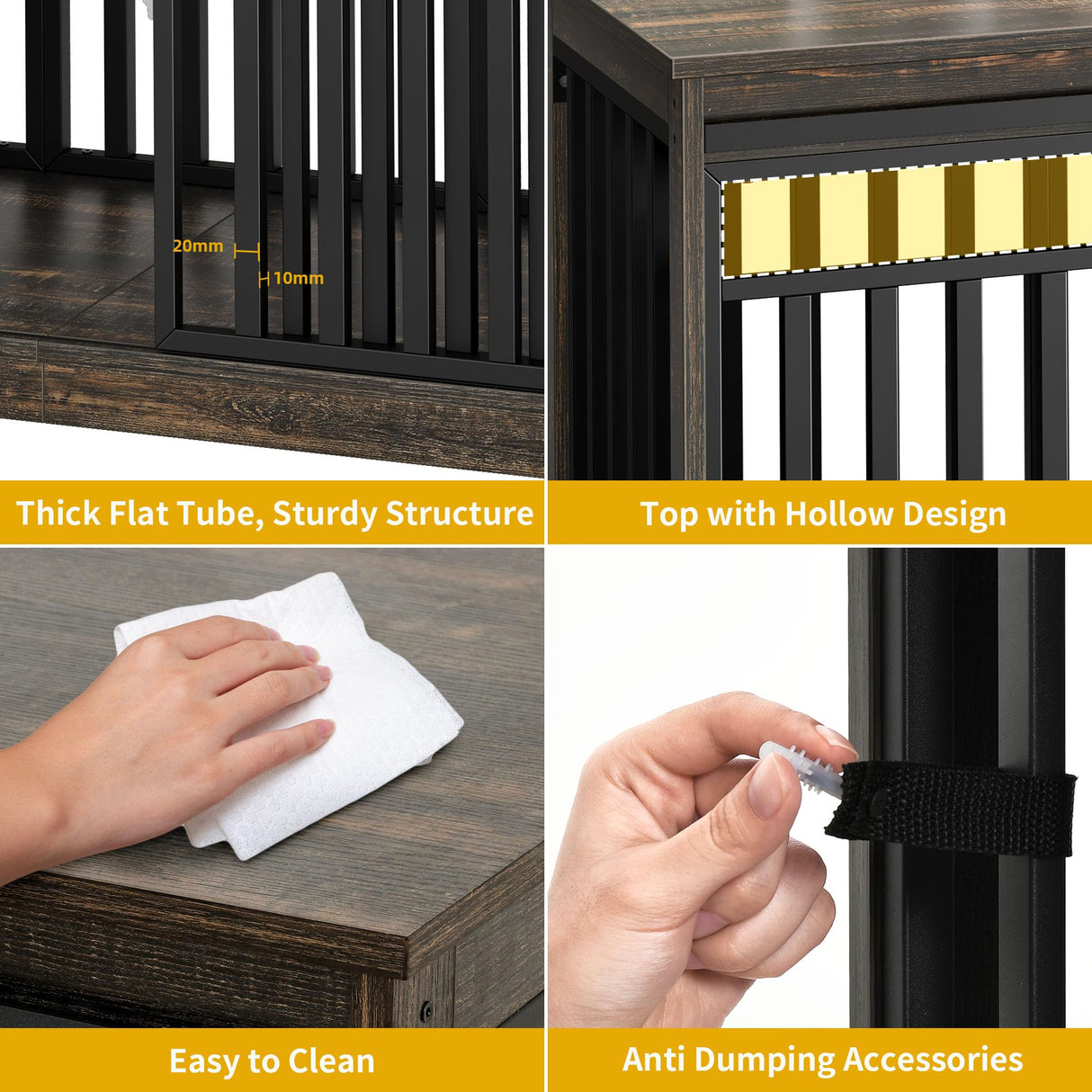 20mm

10mm

Thick Flat Tube, Sturdy Structure

Top with Hollow Design

Easy to Clean

Anti Dumping Accessories