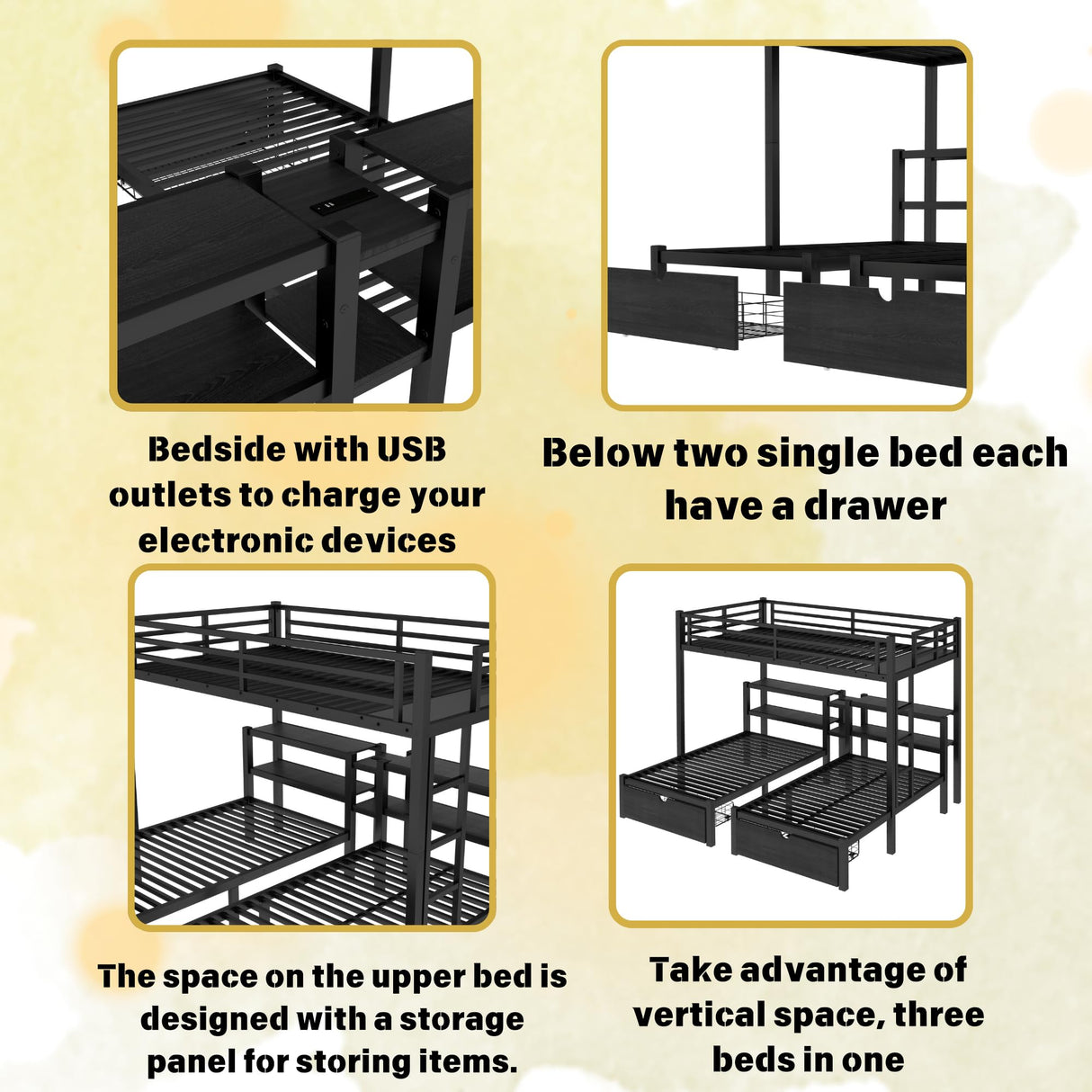 Bedside with USB outlets to charge your electronic devices

Below two single bed each have a drawer

The space on the upper bed is designed with a storage panel for storing items.

Take advantage of vertical space, three beds in one