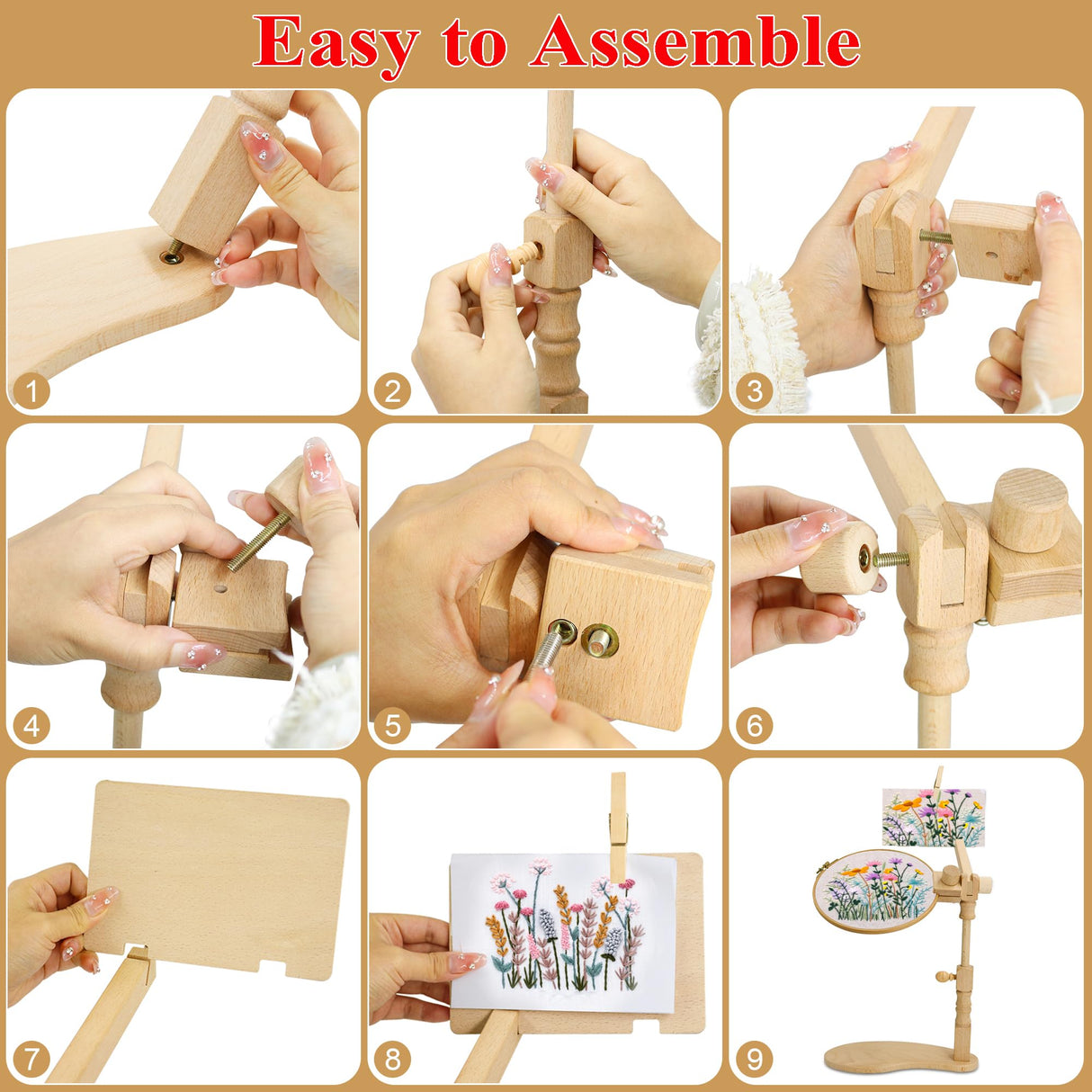 Easy to Assemble

1

2

3

4

5

6

7

8

9