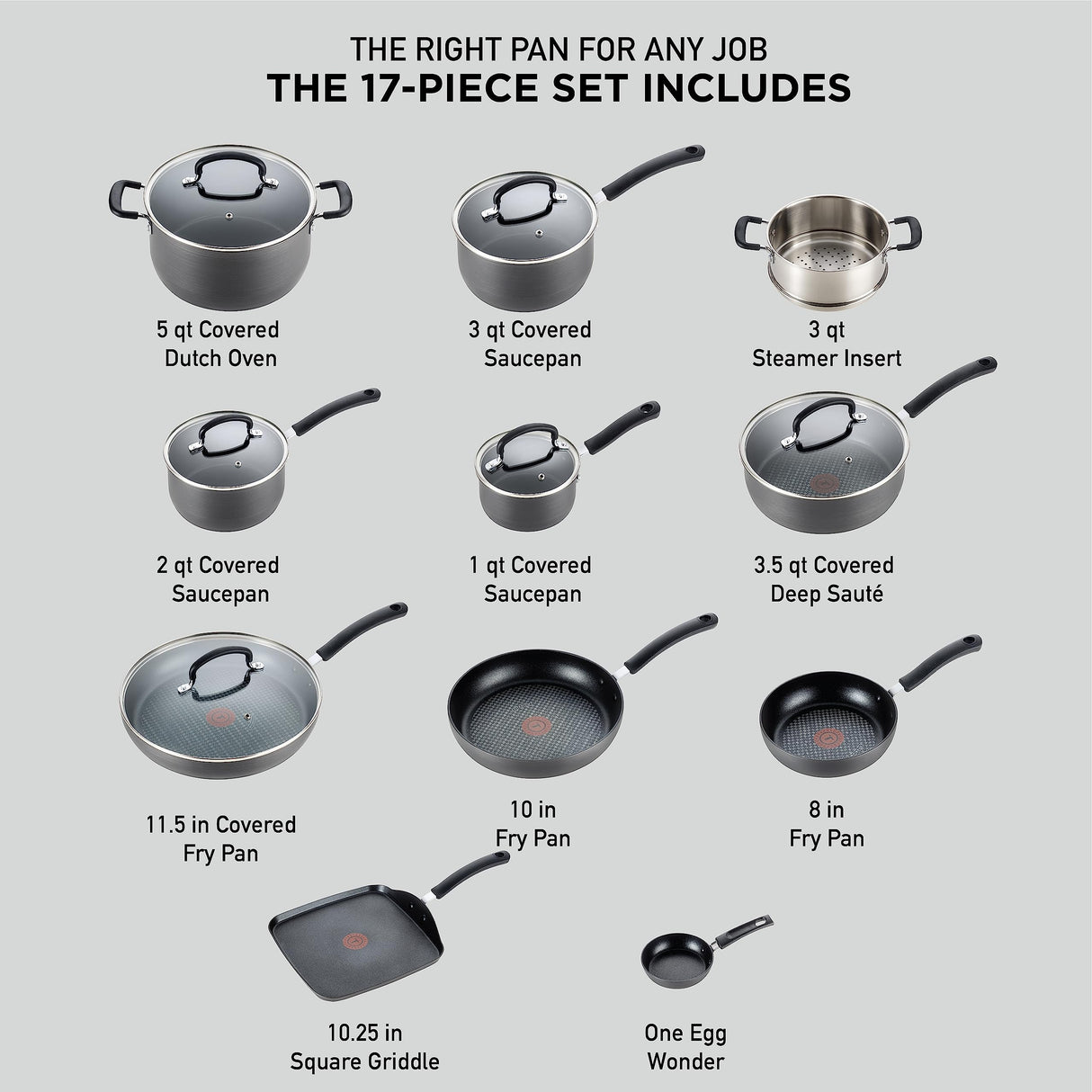 THE RIGHT PAN FOR ANY JOB
THE 17-PIECE SET INCLUDES

5 qt Covered Dutch Oven

3 qt Covered Saucepan

3 qt Steamer Insert

2 qt Covered Saucepan

1 qt Covered Saucepan

3.5 qt Covered Deep Sauté

11.5 in Covered Fry Pan

10 in Fry Pan

8 in Fry Pan

10.25 in Square Griddle

One Egg Wonder