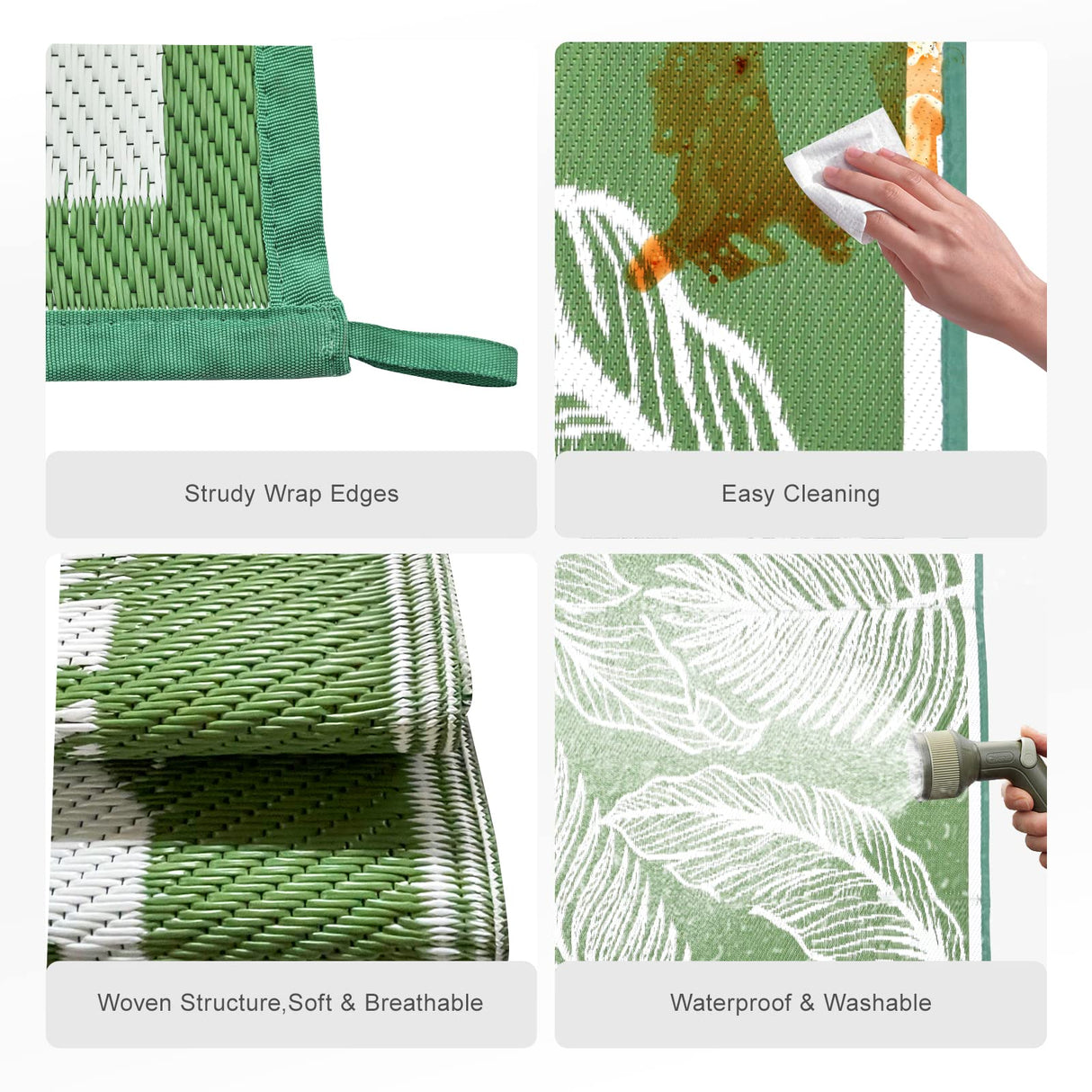 Strudy Wrap Edges

Easy Cleaning

Woven Structure,Soft & Breathable

Waterproof & Washable