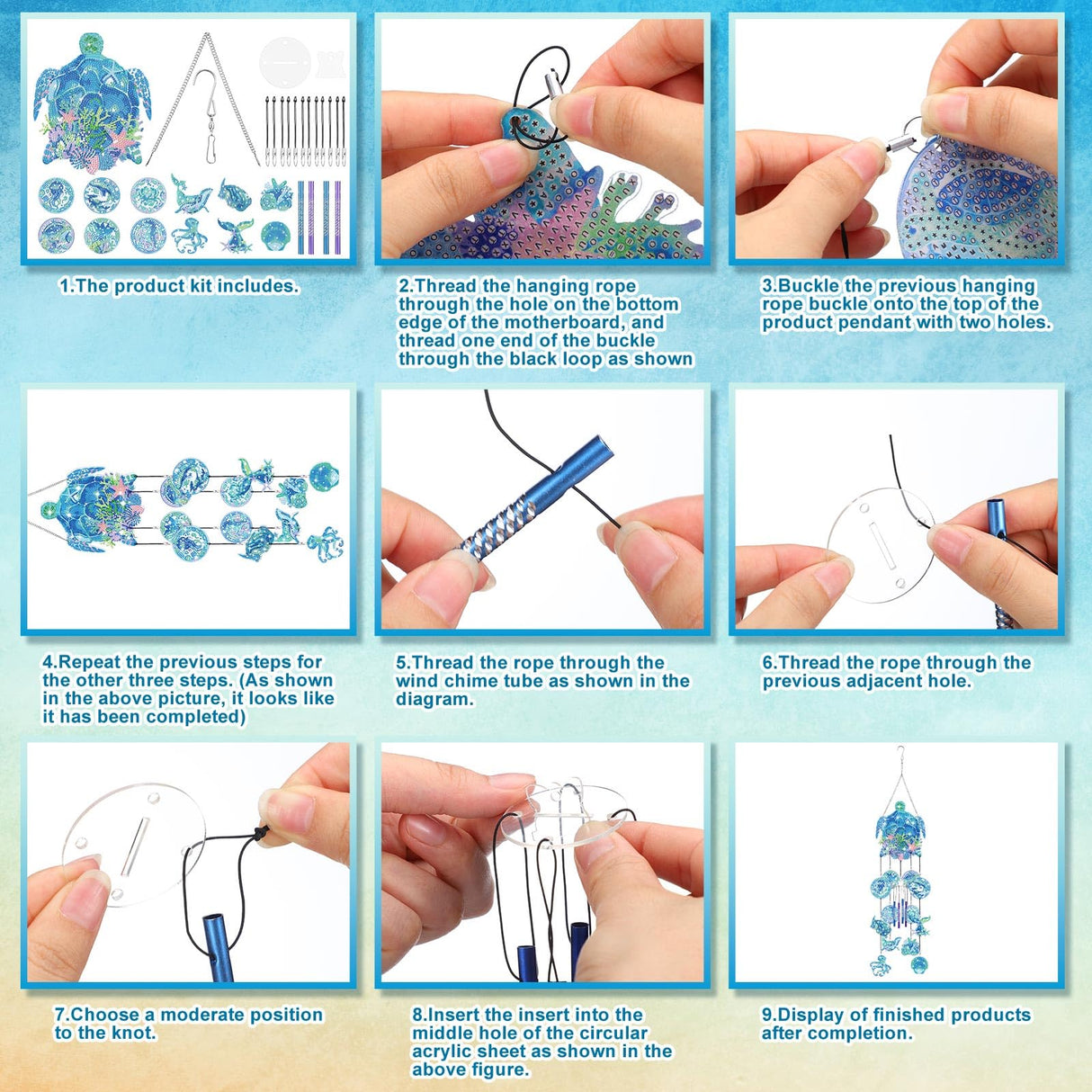 1.The product kit includes.

2.Thread the hanging rope through the hole on the bottom edge of the motherboard, and thread one end of the buckle through the black loop as shown

3.Buckle the previous hanging rope buckle onto the top of the product pendant with two holes.

4.Repeat the previous steps for the other three steps. (As shown in the above picture, it looks like it has been completed)

5.Thread the rope through the wind chime tube as shown in the diagram.

6.Thread the rope through the previous adjacent hole.

7.Choose a moderate position to the knot.

8.Insert the insert into the middle hole of the circular acrylic sheet as shown in the above figure.

9.Display of finished products after completion.