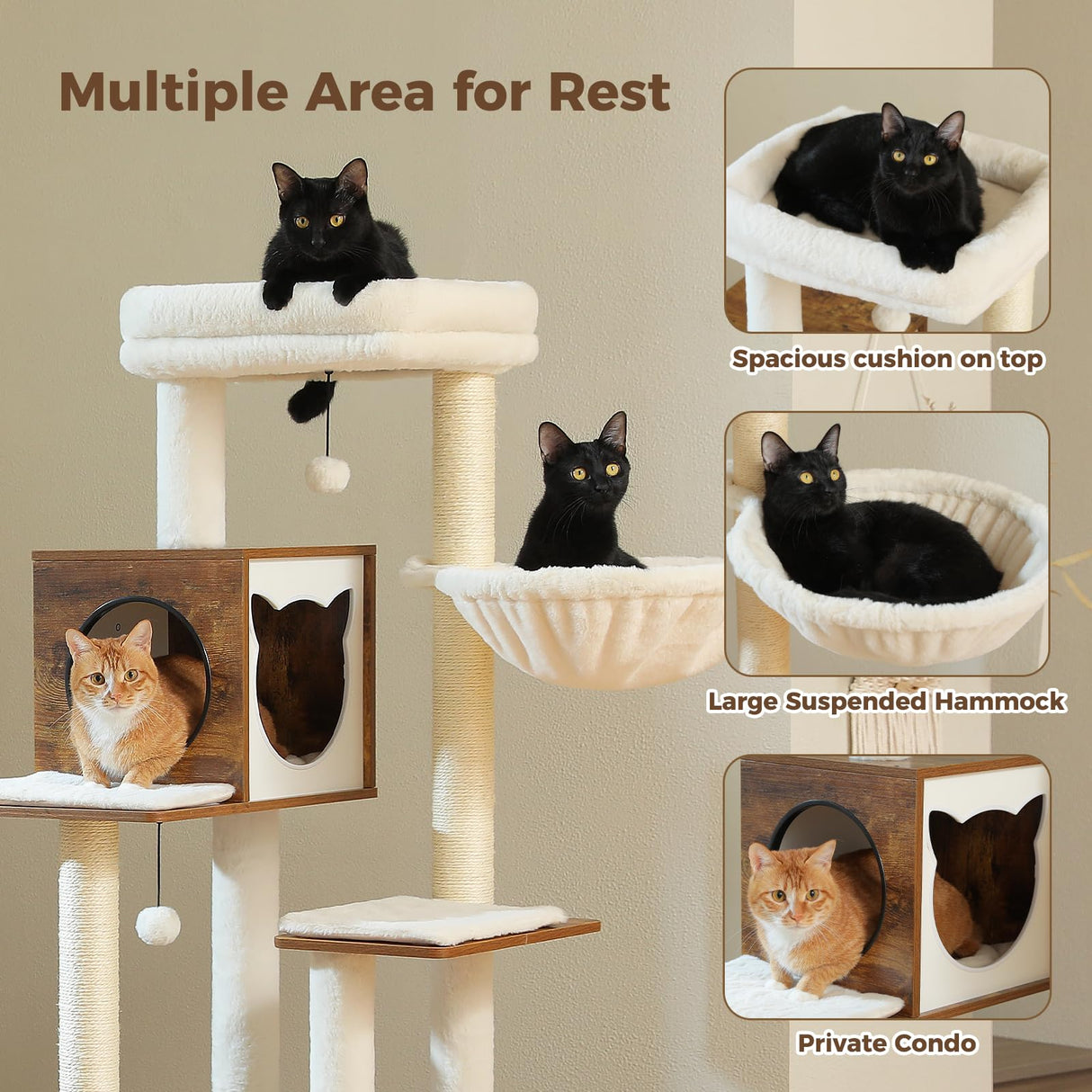 Multiple Area for Rest

Spacious cushion on top

Large Suspended Hammock

Private Condo