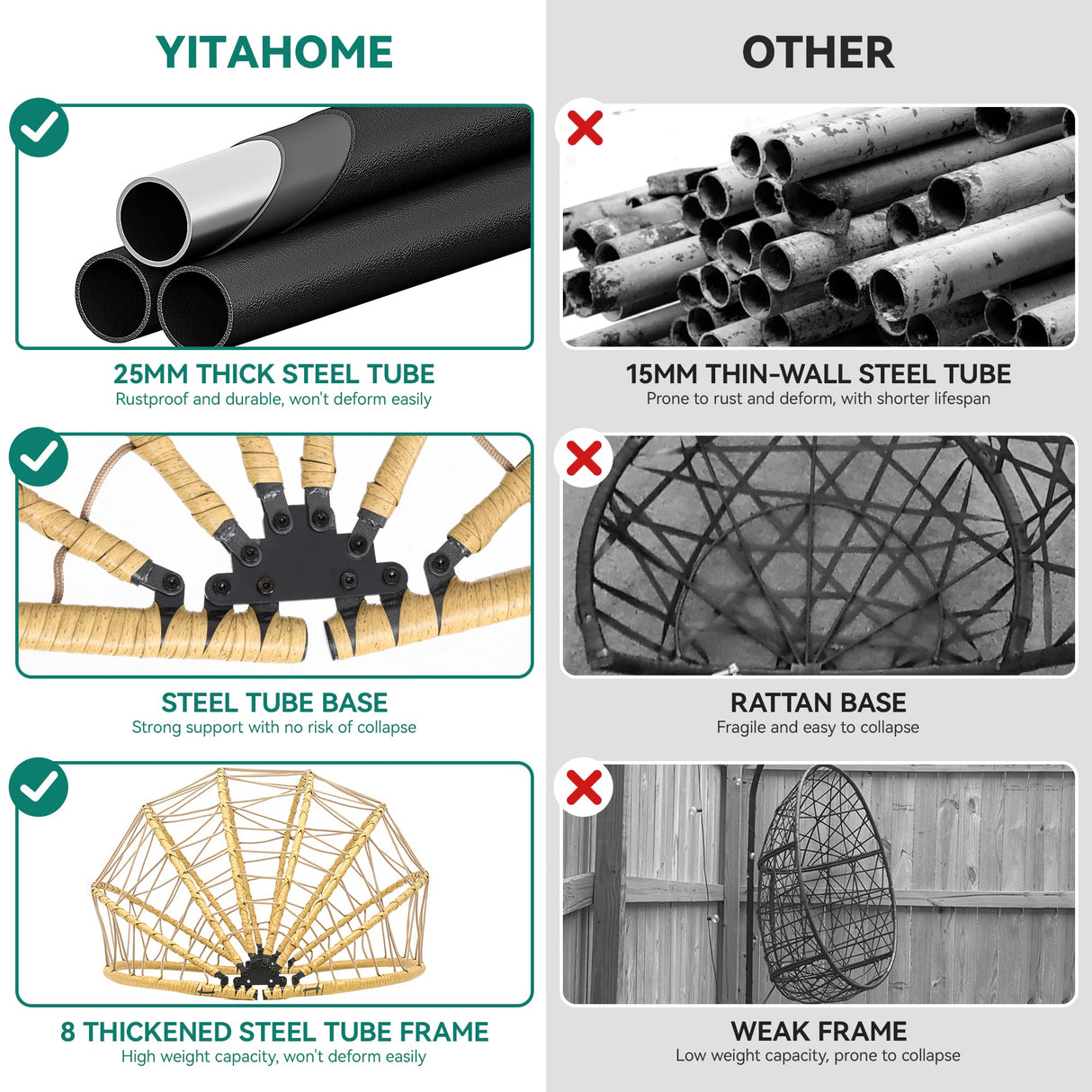 YITAHOME

25MM THICK STEEL TUBE
Rustproof and durable, won't deform easily

STEEL TUBE BASE
Strong support with no risk of collapse

8 THICKENED STEEL TUBE FRAME
High weight capacity, won't deform easily

OTHER

15MM THIN-WALL STEEL TUBE
Prone to rust and deform, with shorter lifespan

RATTAN BASE
Fragile and easy to collapse

WEAK FRAME
Low weight capacity, prone to collapse