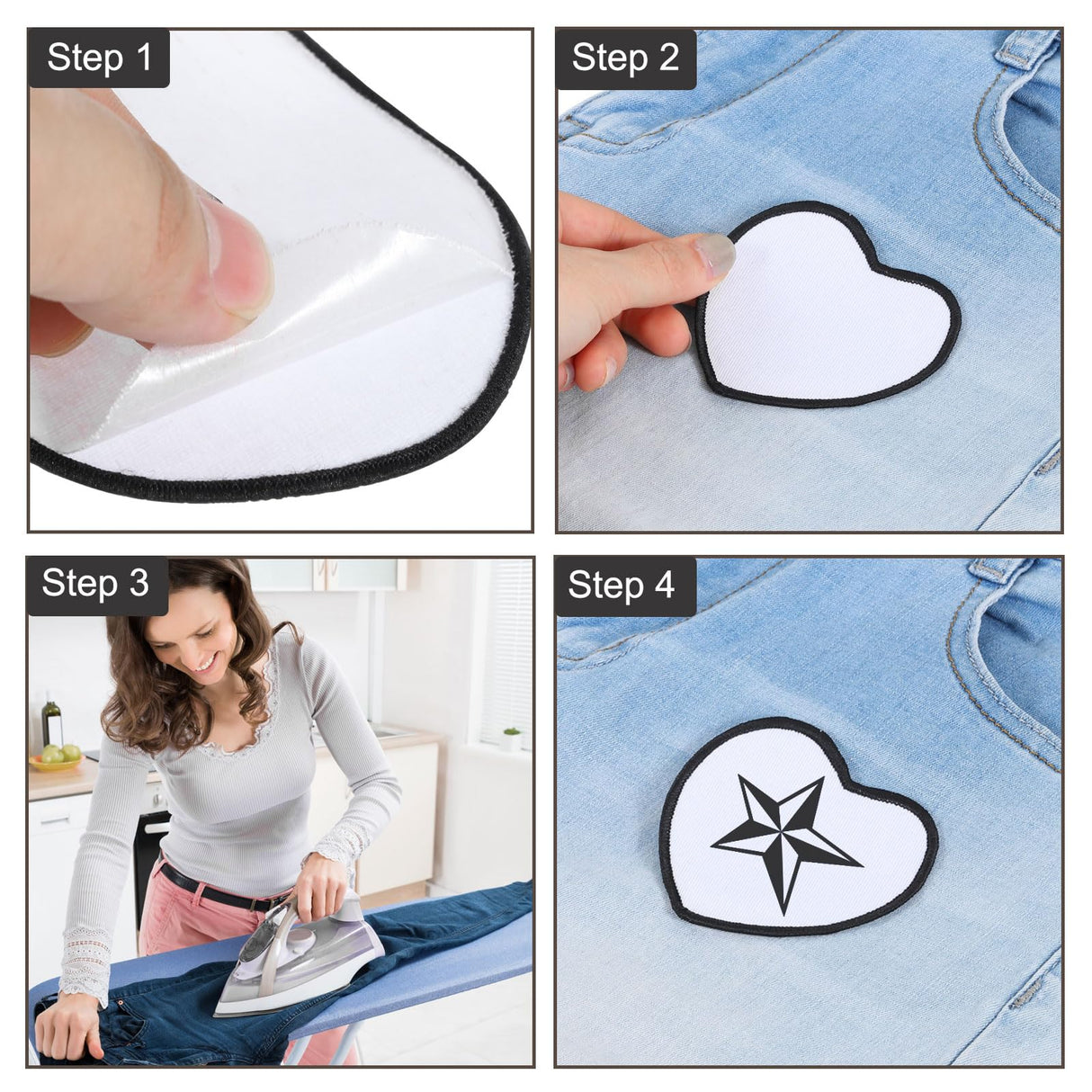 Step 1

Step 2

Step 3

Step 4