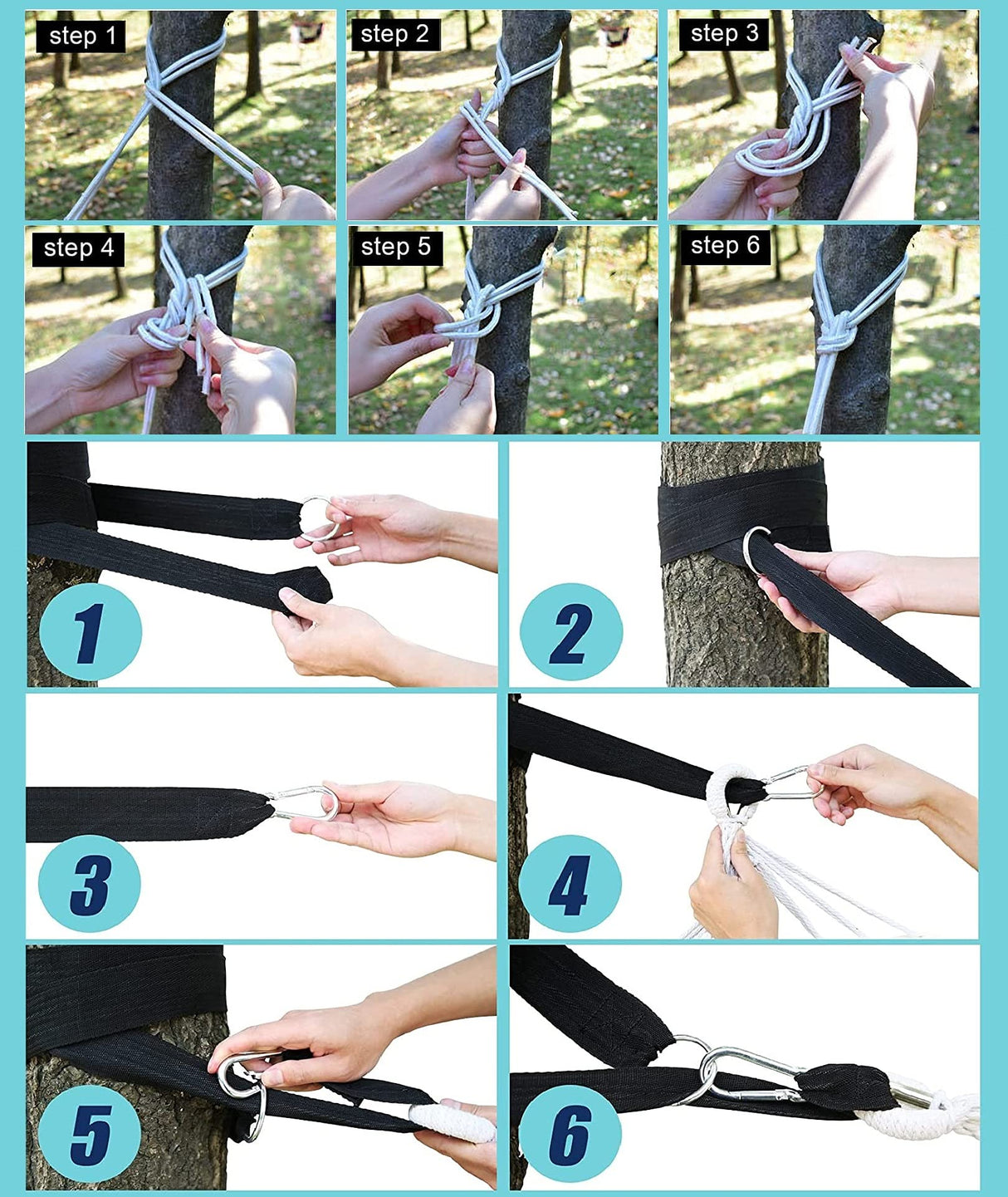 step 1
step 2
step 3
step 4
step 5
step 6

1
2
3
4
5
6