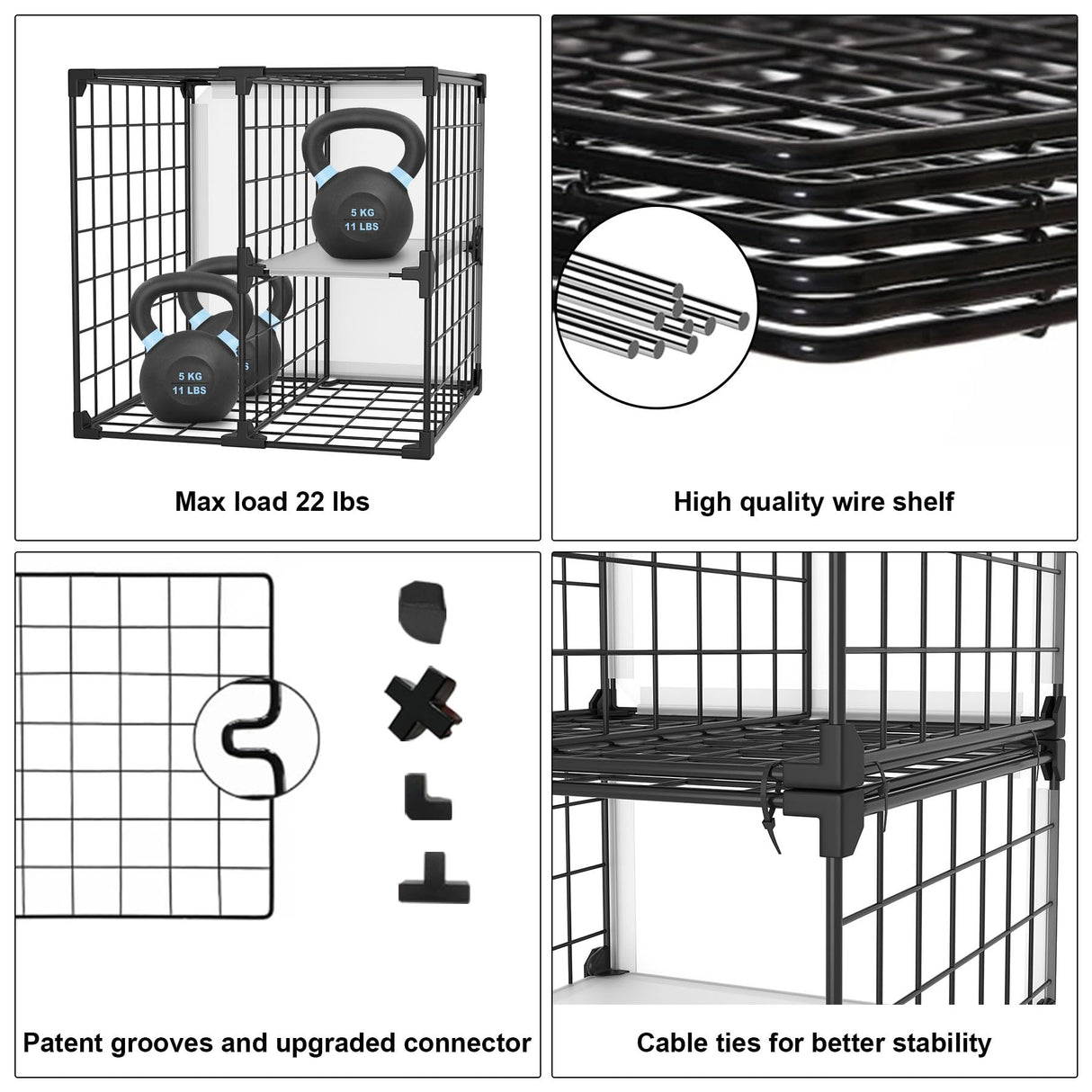 5 KG
11 LBS

5 KG
11 LBS

Max load 22 lbs

High quality wire shelf

Patent grooves and upgraded connector

Cable ties for better stability