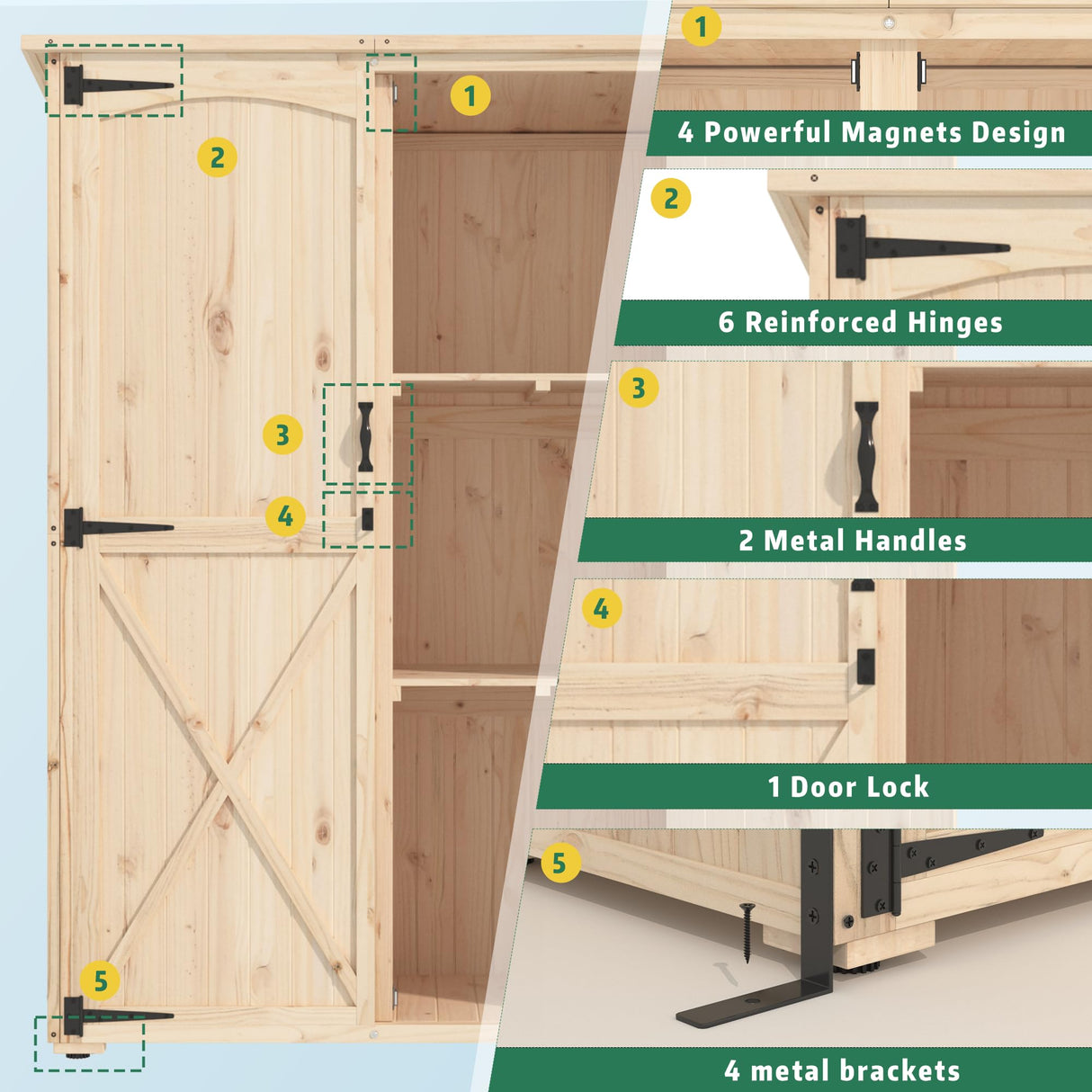 1
2
3
4
5

1
4 Powerful Magnets Design

2
6 Reinforced Hinges

3
2 Metal Handles

4
1 Door Lock

5
4 metal brackets