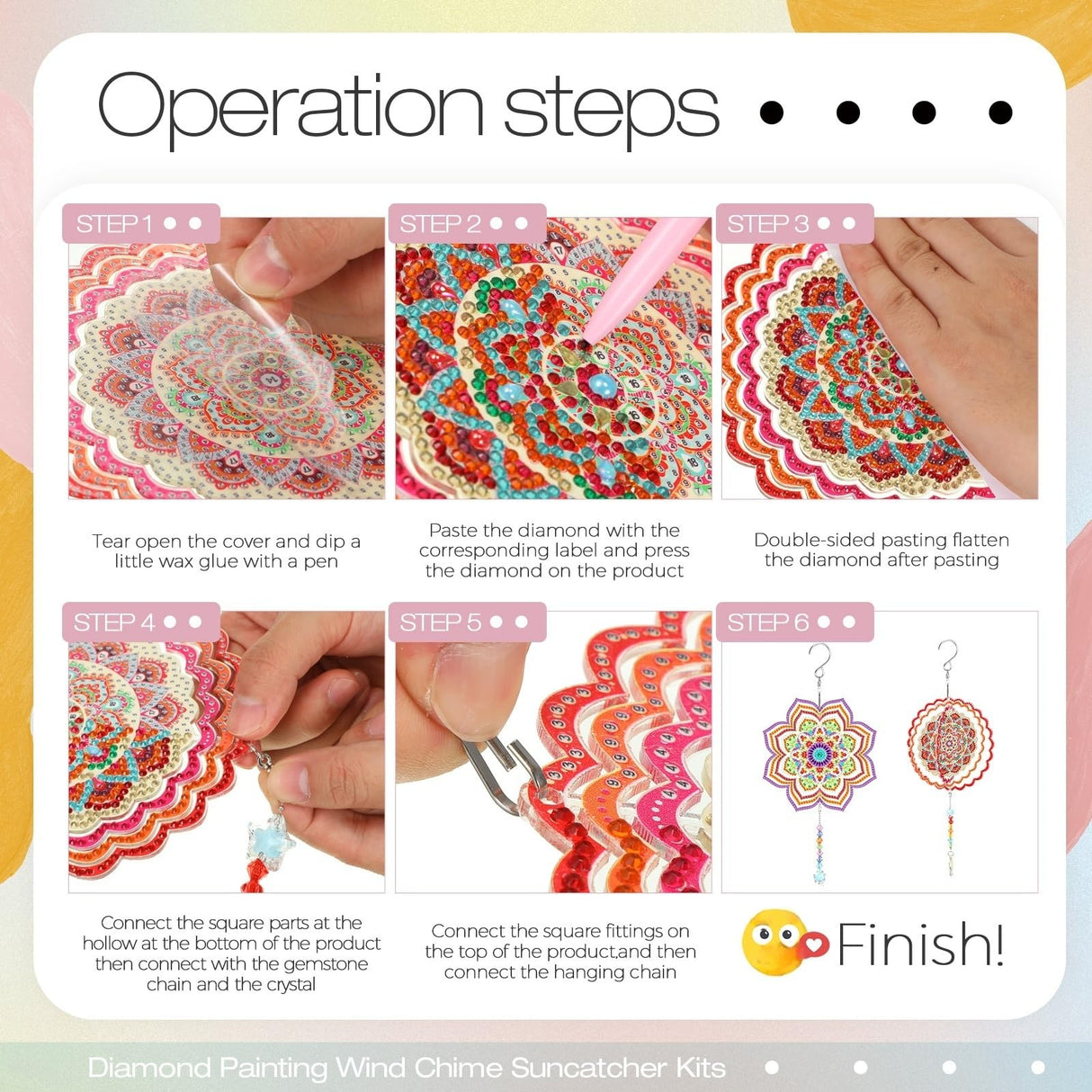 Operation steps

STEP 1

Tear open the cover and dip a little wax glue with a pen

STEP 2

Paste the diamond with the corresponding label and press the diamond on the product

STEP 3

Double-sided pasting flatten the diamond after pasting

STEP 4

Connect the square parts at the hollow at the bottom of the product then connect with the gemstone chain and the crystal

STEP 5

Connect the square fittings on the top of the product,and then connect the hanging chain

STEP 6

Finish!

Diamond Painting Wind Chime Suncatcher Kits