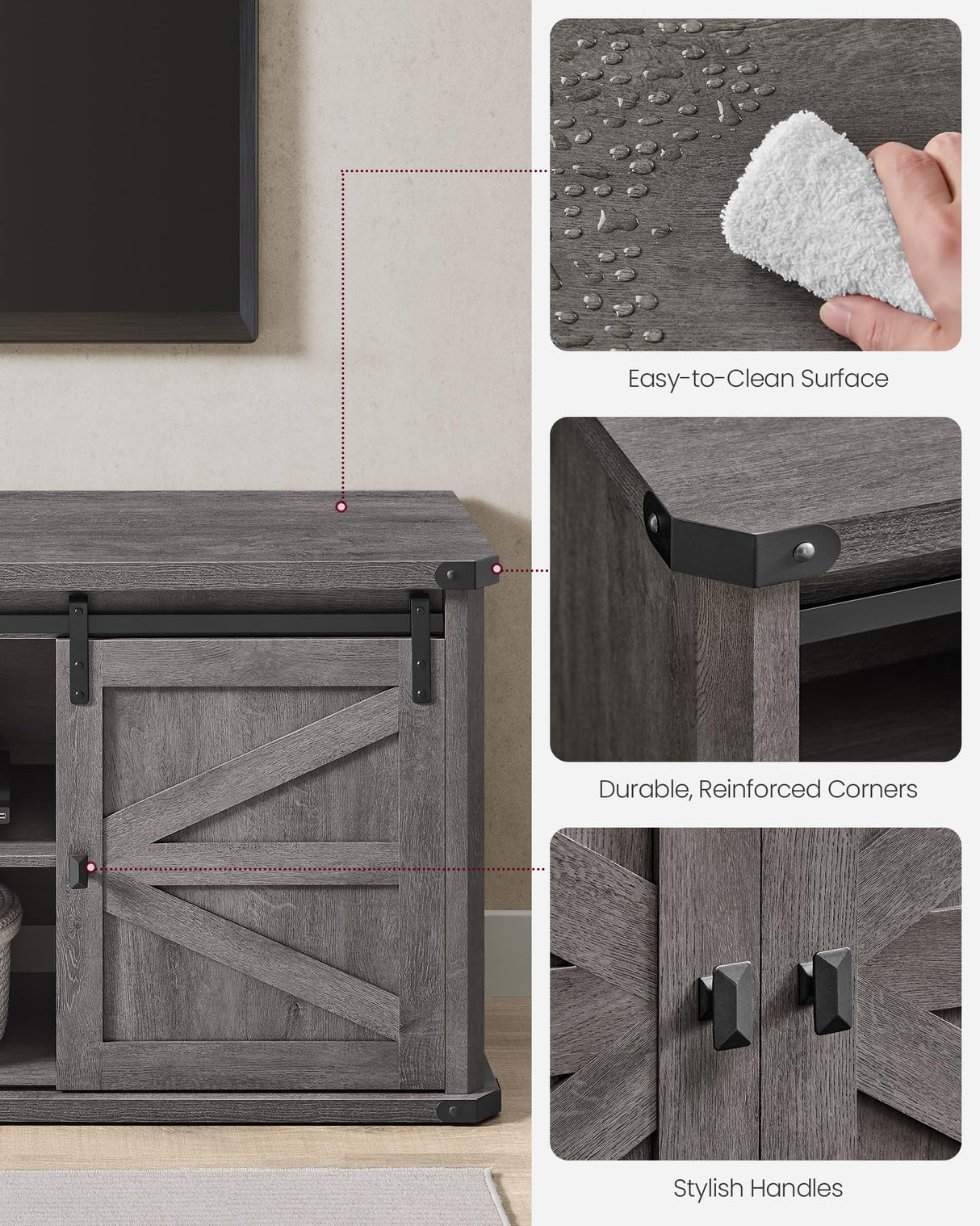 Easy-to-Clean Surface

Durable, Reinforced Corners

Stylish Handles