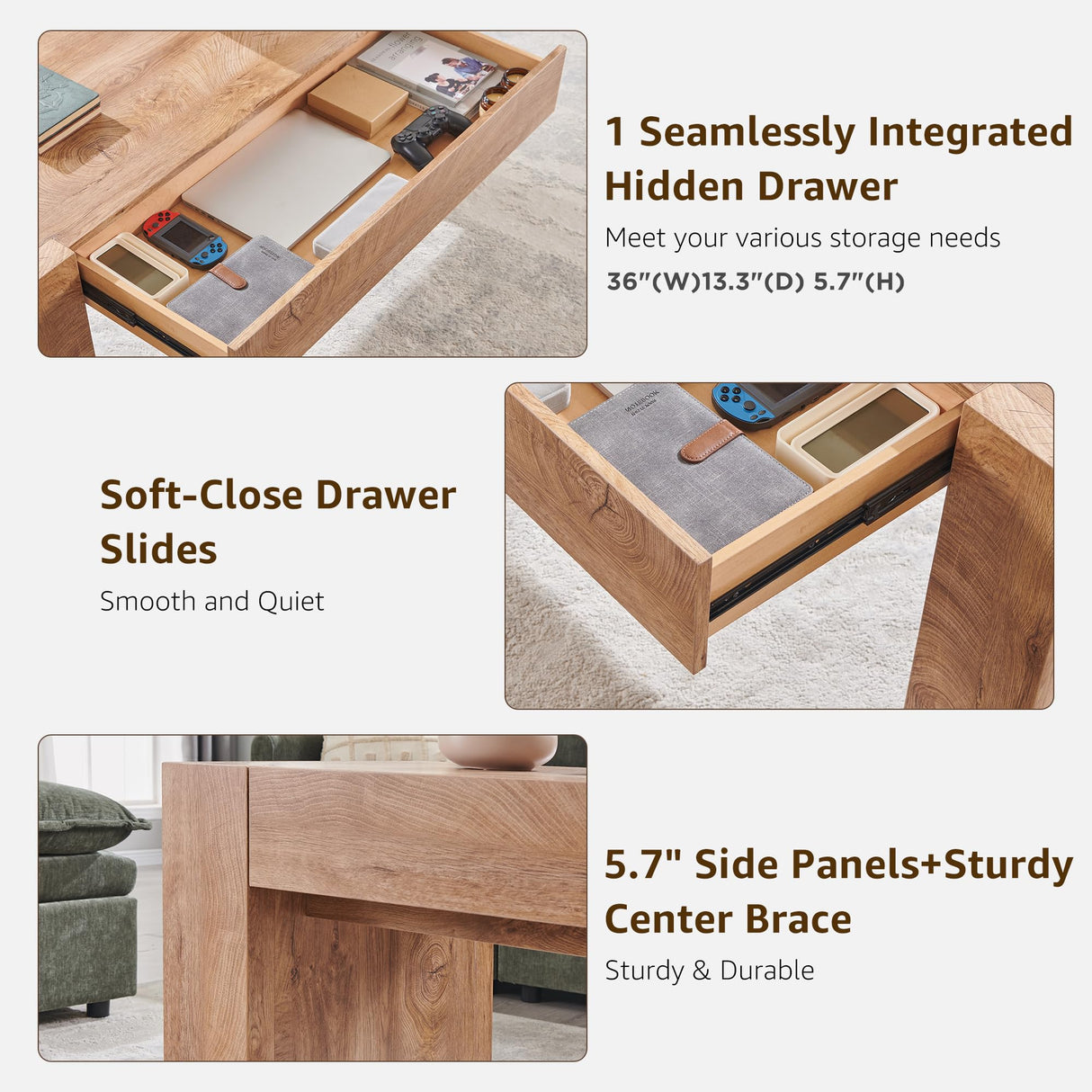 1 Seamlessly Integrated Hidden Drawer

Meet your various storage needs

36"(W)13.3"(D) 5.7"(H)

Soft-Close Drawer Slides

Smooth and Quiet

5.7" Side Panels+Sturdy Center Brace

Sturdy & Durable