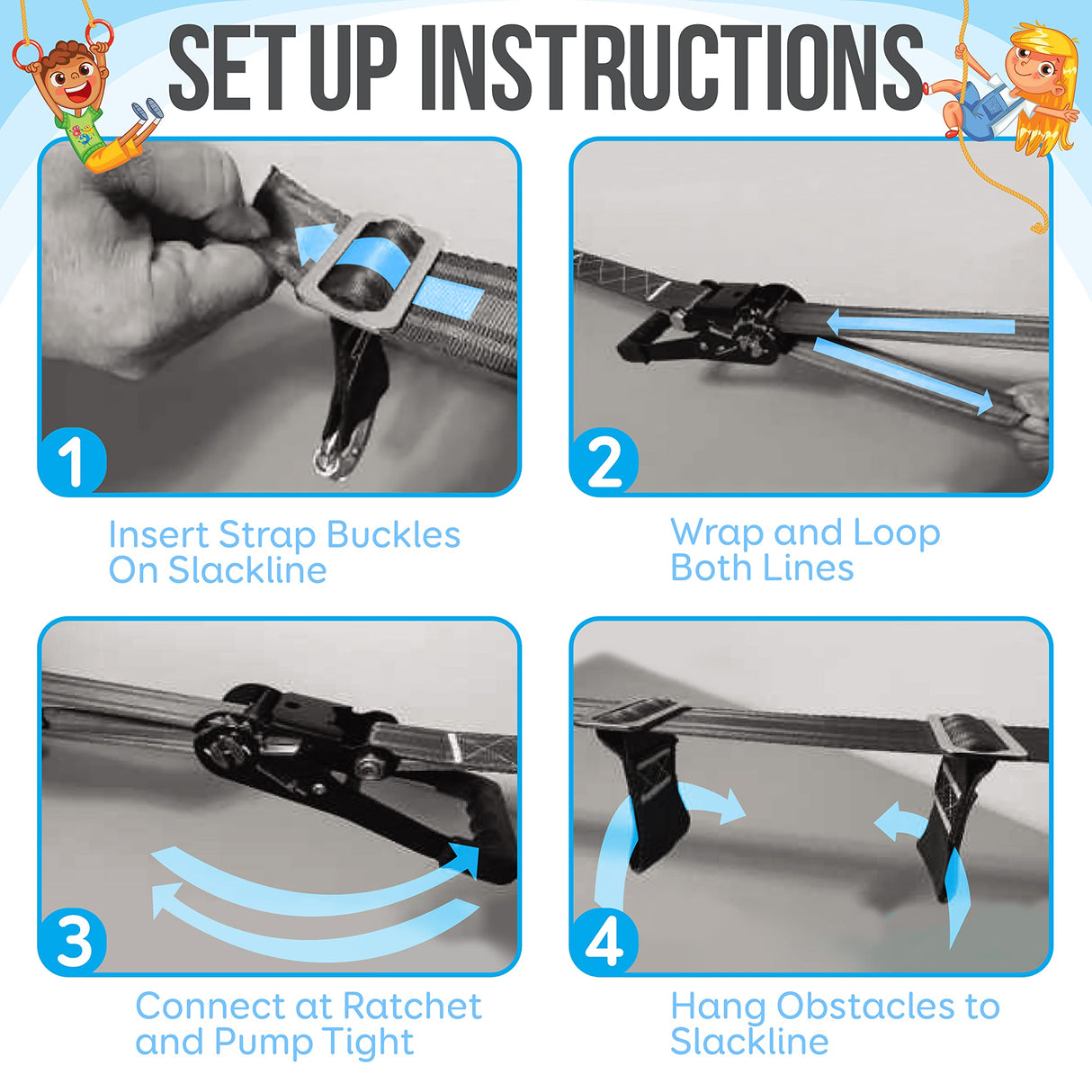 SET UP INSTRUCTIONS

1

Insert Strap Buckles On Slackline

2

Wrap and Loop Both Lines

3

Connect at Ratchet and Pump Tight

4

Hang Obstacles to Slackline