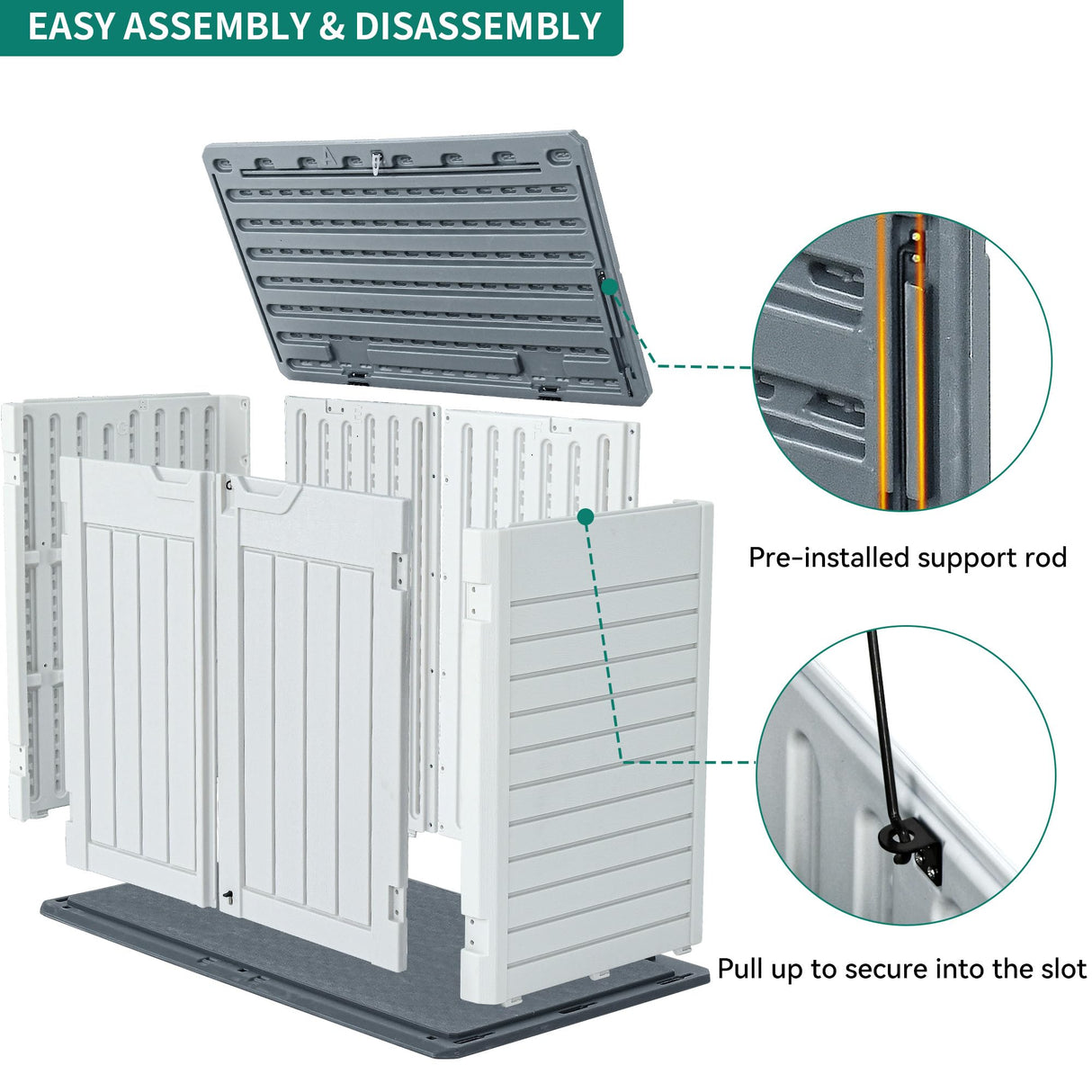 EASY ASSEMBLY & DISASSEMBLY

Pre-installed support rod

Pull up to secure into the slot