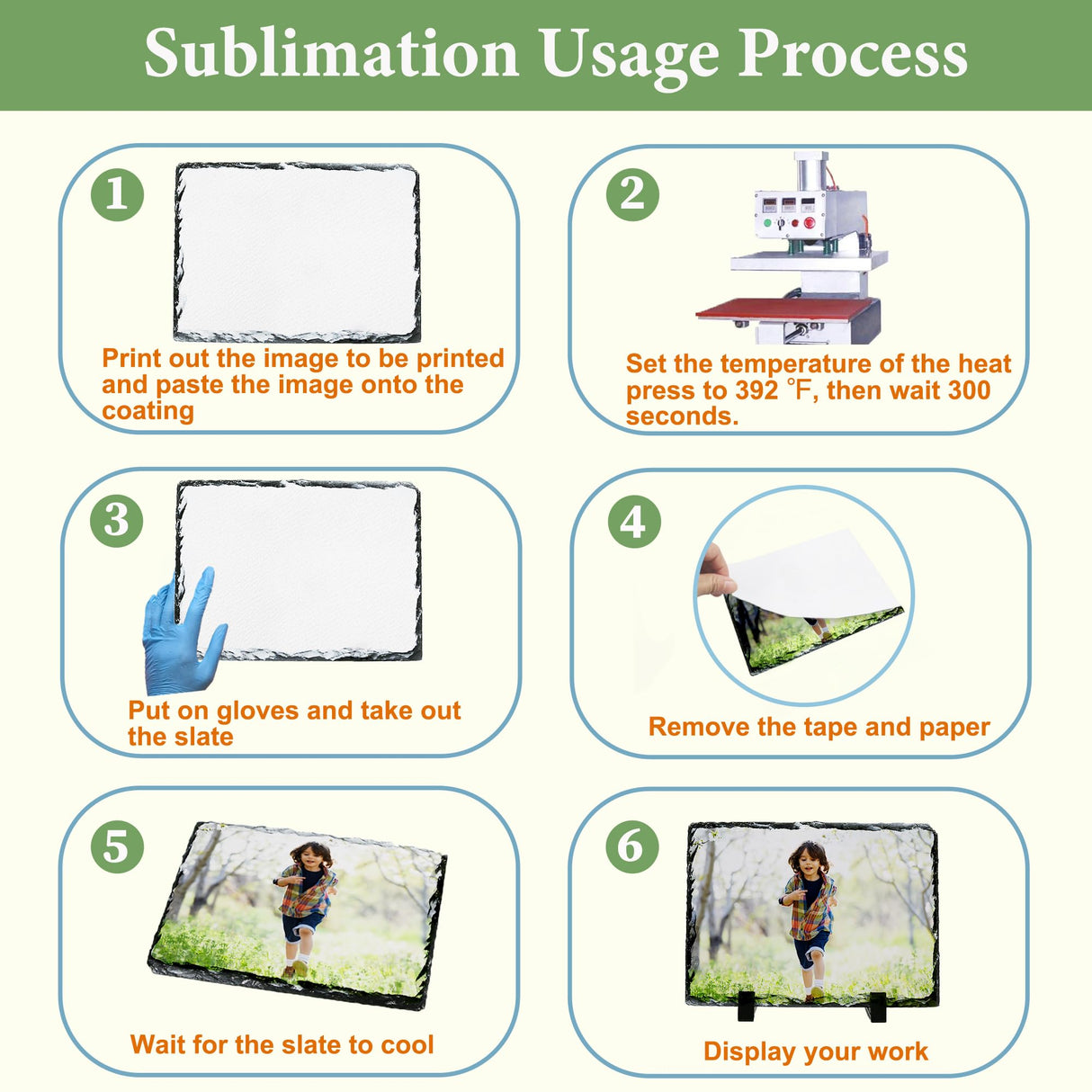 Sublimation Usage Process

1

Print out the image to be printed and paste the image onto the coating

2

Set the temperature of the heat press to 392 ℉, then wait 300 seconds.

3

Put on gloves and take out the slate

4

Remove the tape and paper

5

Wait for the slate to cool

6

Display your work