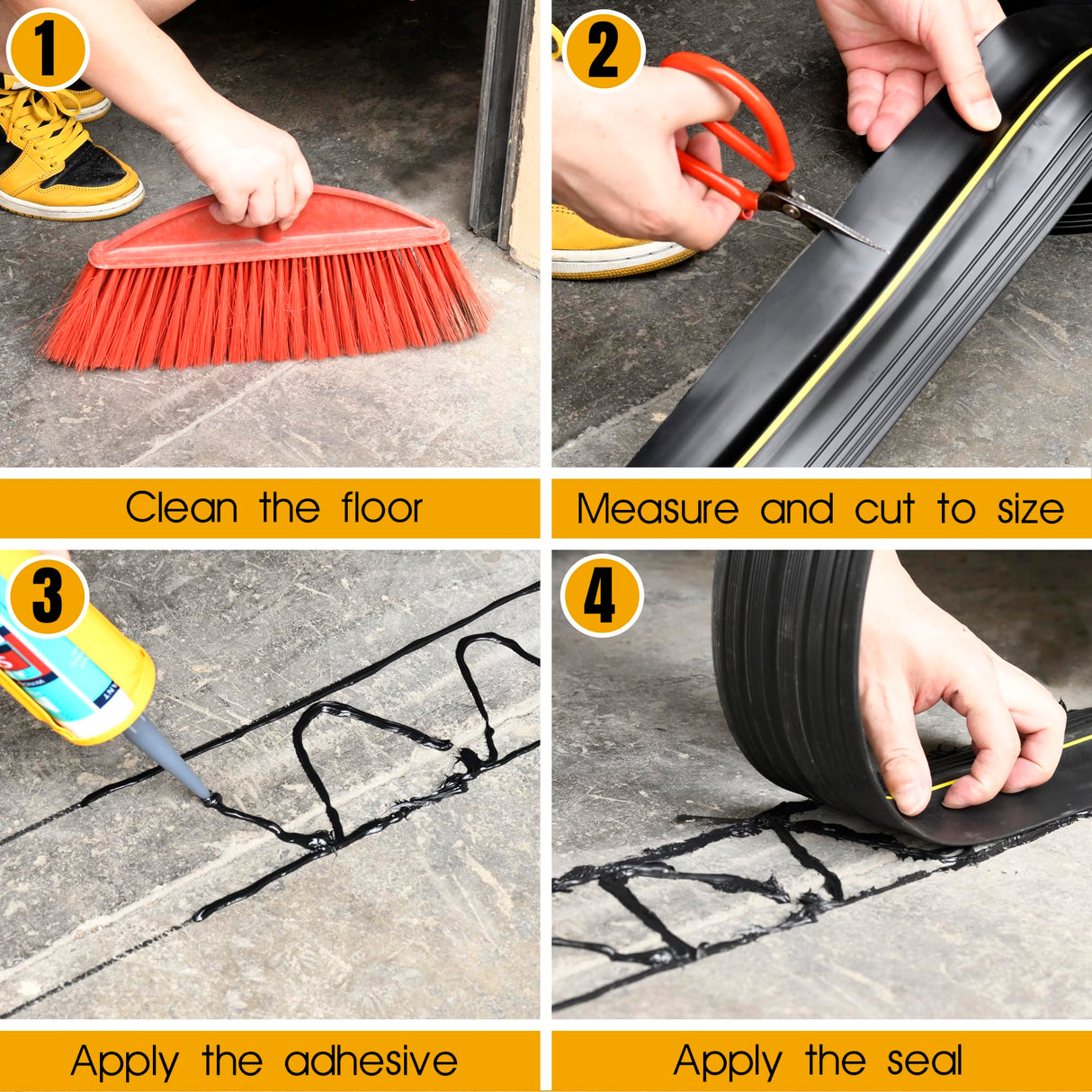 1

Clean the floor

2

Measure and cut to size

3

Apply the adhesive

4

Apply the seal