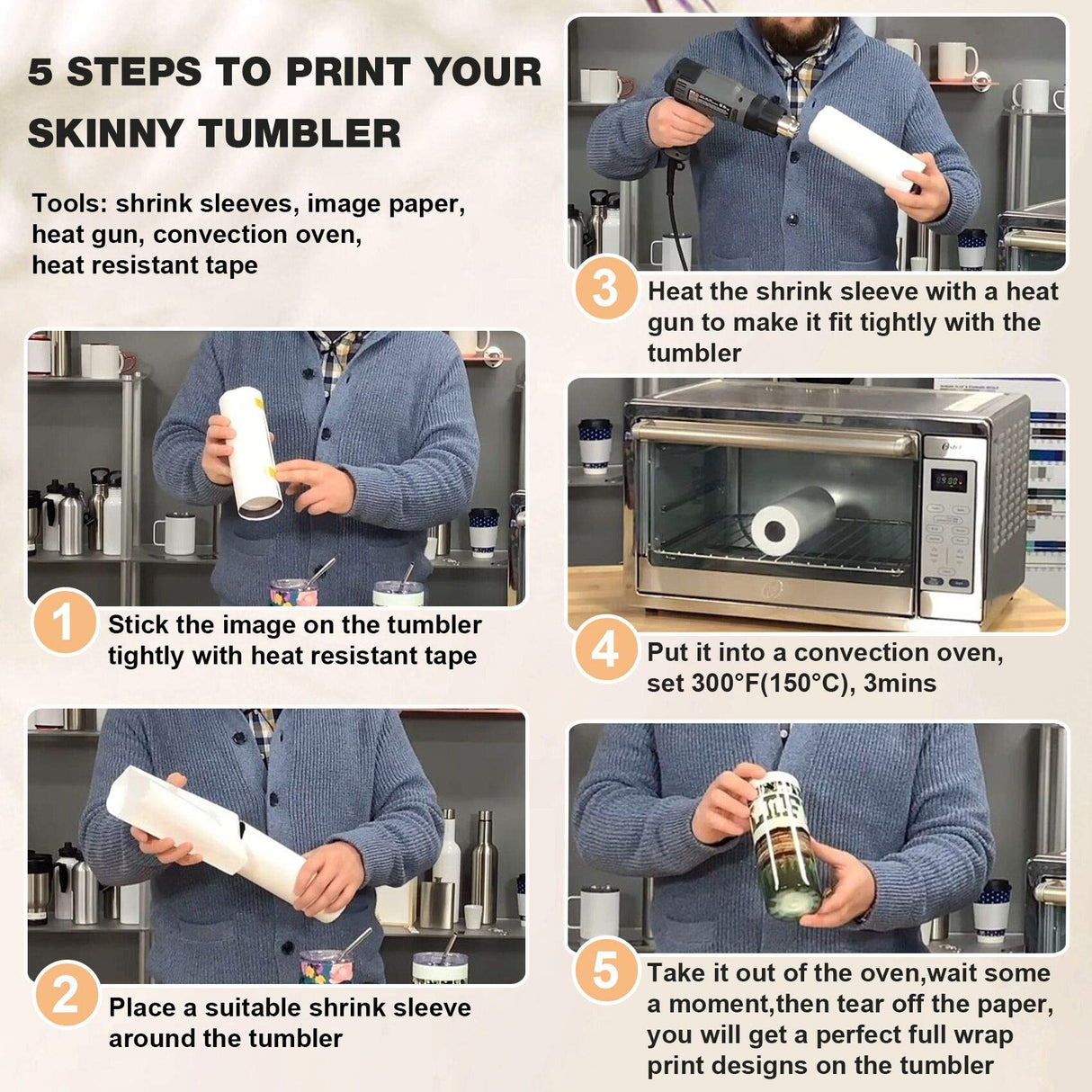 5 STEPS TO PRINT YOUR SKINNY TUMBLER

Tools: shrink sleeves, image paper, heat gun, convection oven, heat resistant tape

1
Stick the image on the tumbler tightly with heat resistant tape

2
Place a suitable shrink sleeve around the tumbler

3
Heat the shrink sleeve with a heat gun to make it fit tightly with the tumbler

4
Put it into a convection oven, set 300°F(150°C), 3mins

5
Take it out of the oven,wait some a moment,then tear off the paper, you will get a perfect full wrap print designs on the tumbler