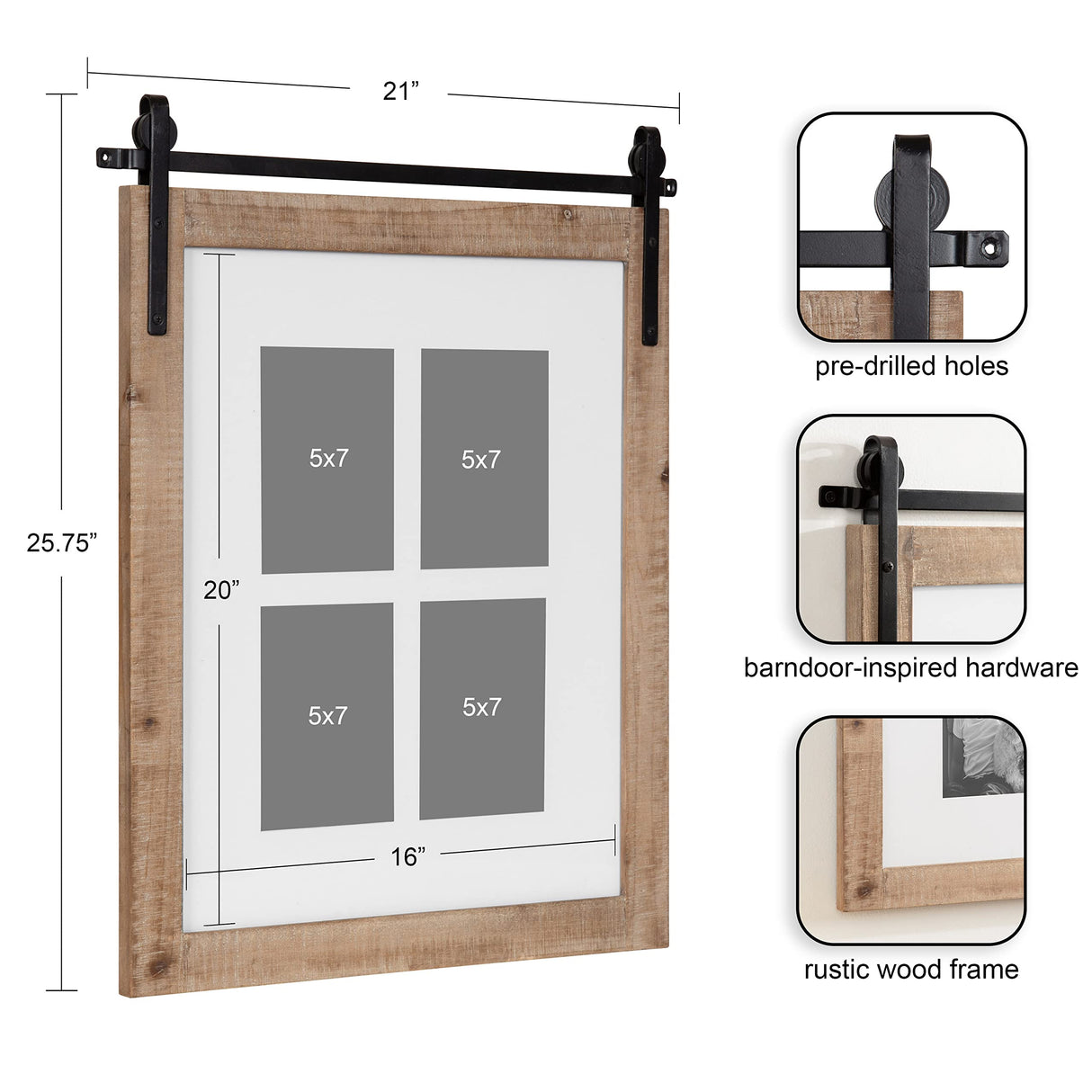 21”

25.75”

20”

5x7

5x7

5x7

5x7

16”

pre-drilled holes

barndoor-inspired hardware

rustic wood frame