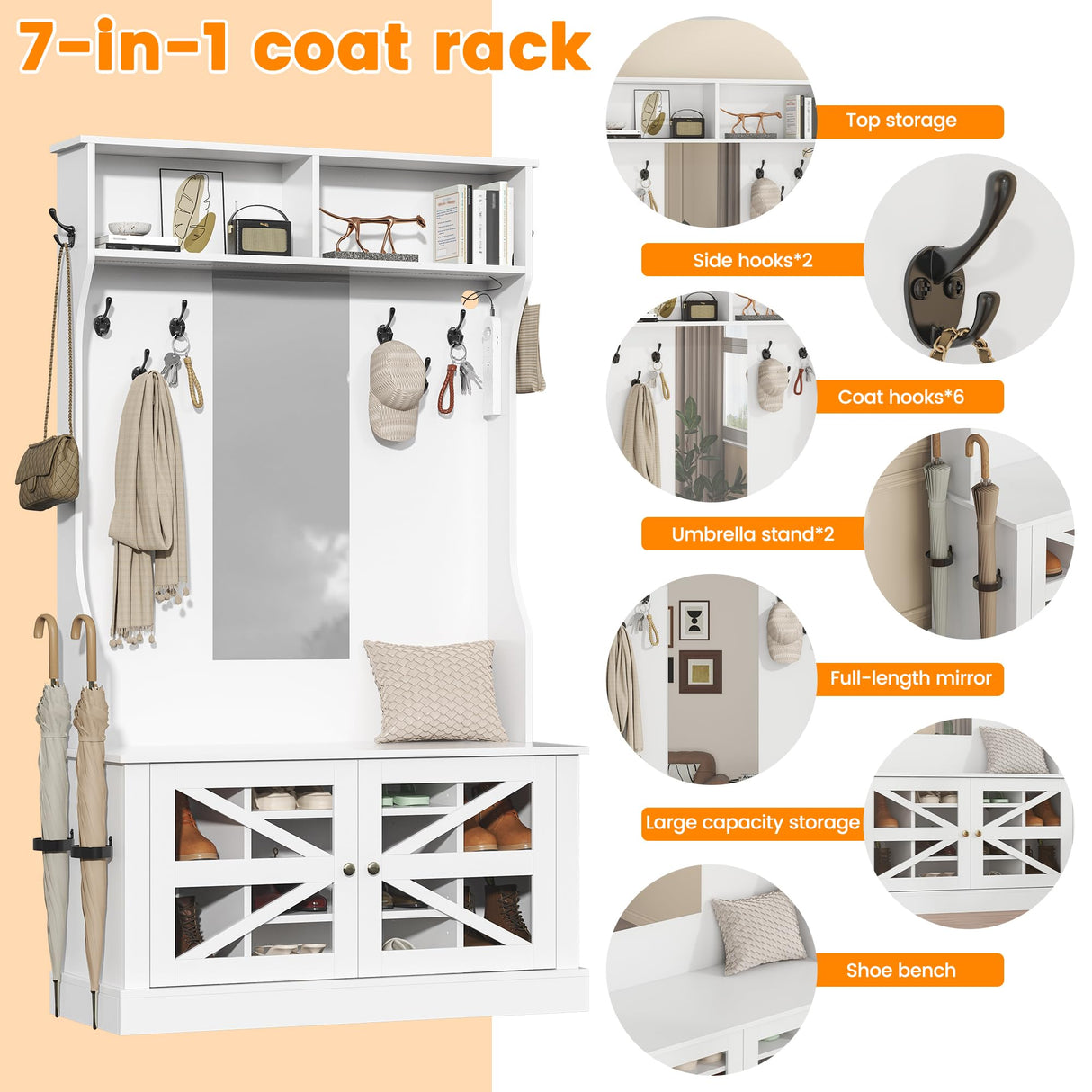 7-in-1 coat rack

Top storage

Side hooks*2

Coat hooks*6

Umbrella stand*2

Full-length mirror

Large capacity storage

Shoe bench