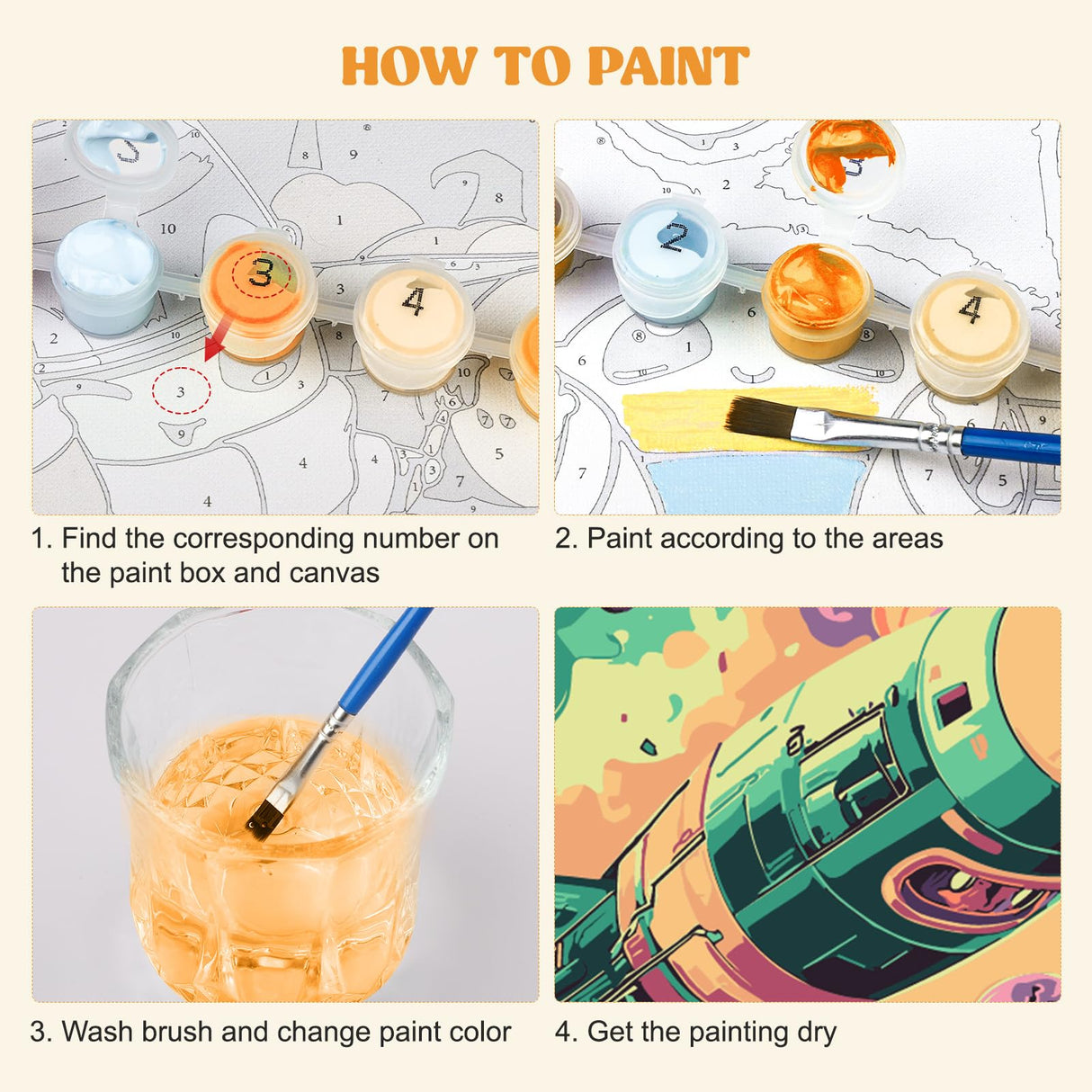 HOW TO PAINT

1. Find the corresponding number on the paint box and canvas

2. Paint according to the areas

3. Wash brush and change paint color

4. Get the painting dry