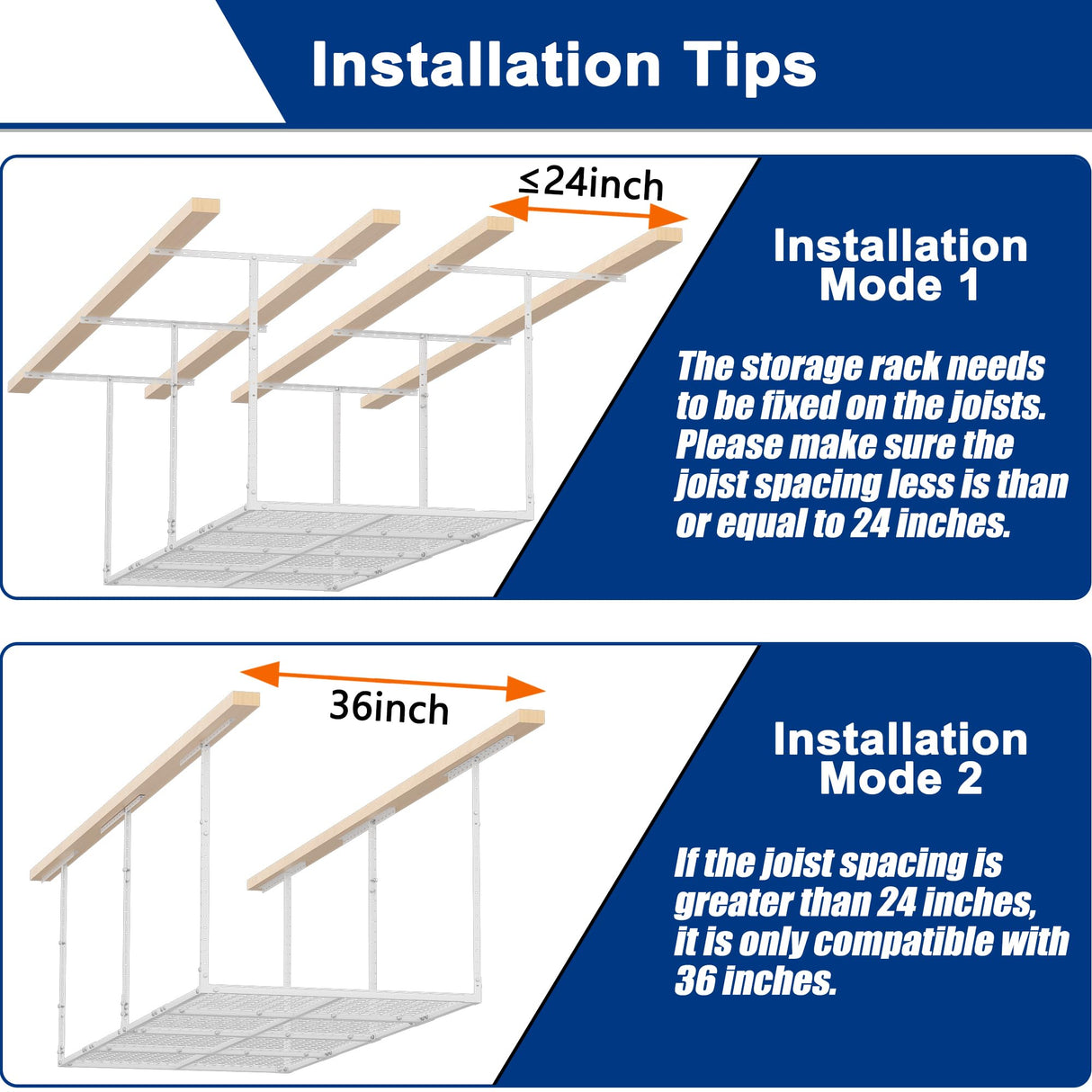 Installation Tips

≤24inch

Installation Mode 1

The storage rack needs to be fixed on the joists. Please make sure the joist spacing less is than or equal to 24 inches.

36inch

Installation Mode 2

If the joist spacing is greater than 24 inches, it is only compatible with 36 inches.