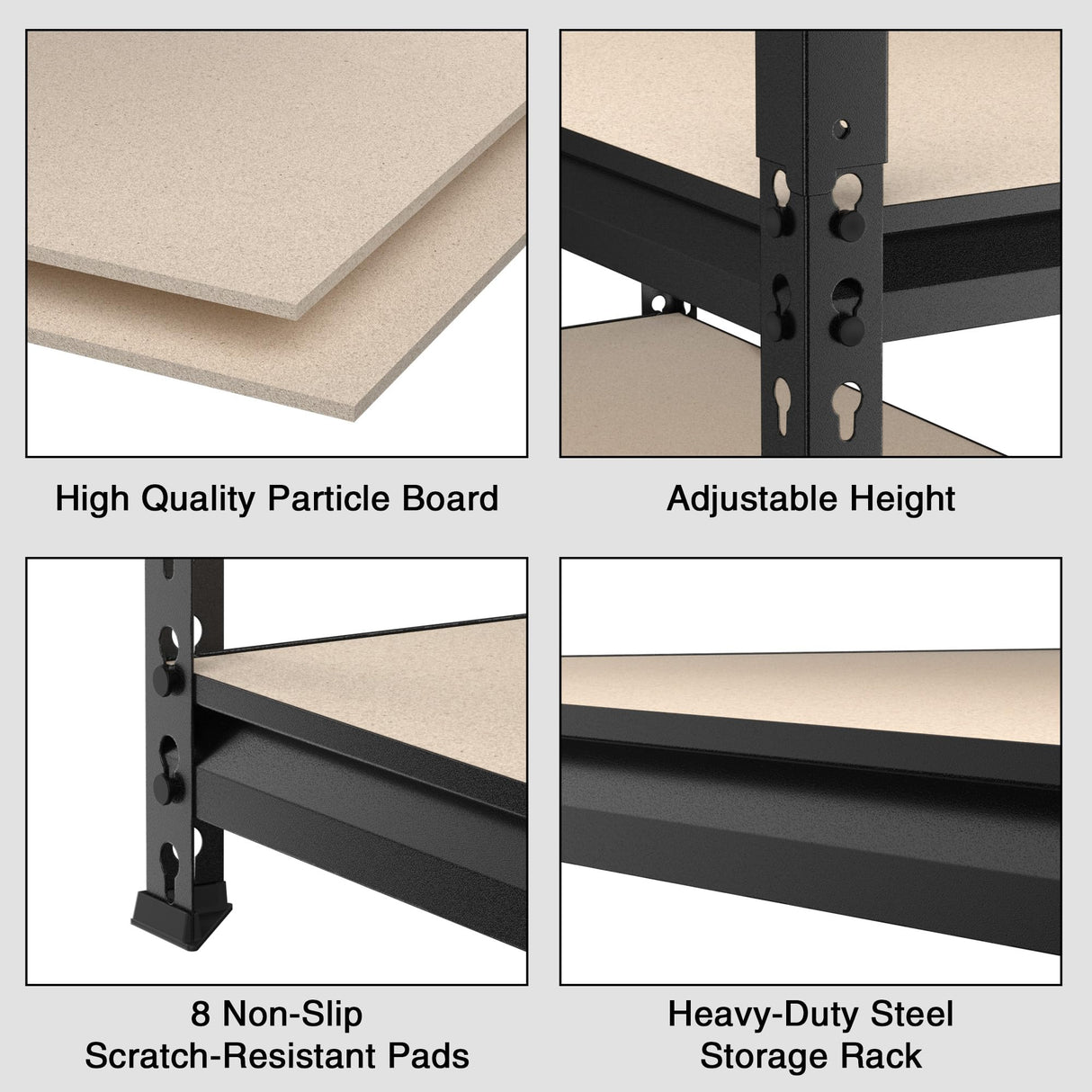 High Quality Particle Board

Adjustable Height

8 Non-Slip
Scratch-Resistant Pads

Heavy-Duty Steel
Storage Rack