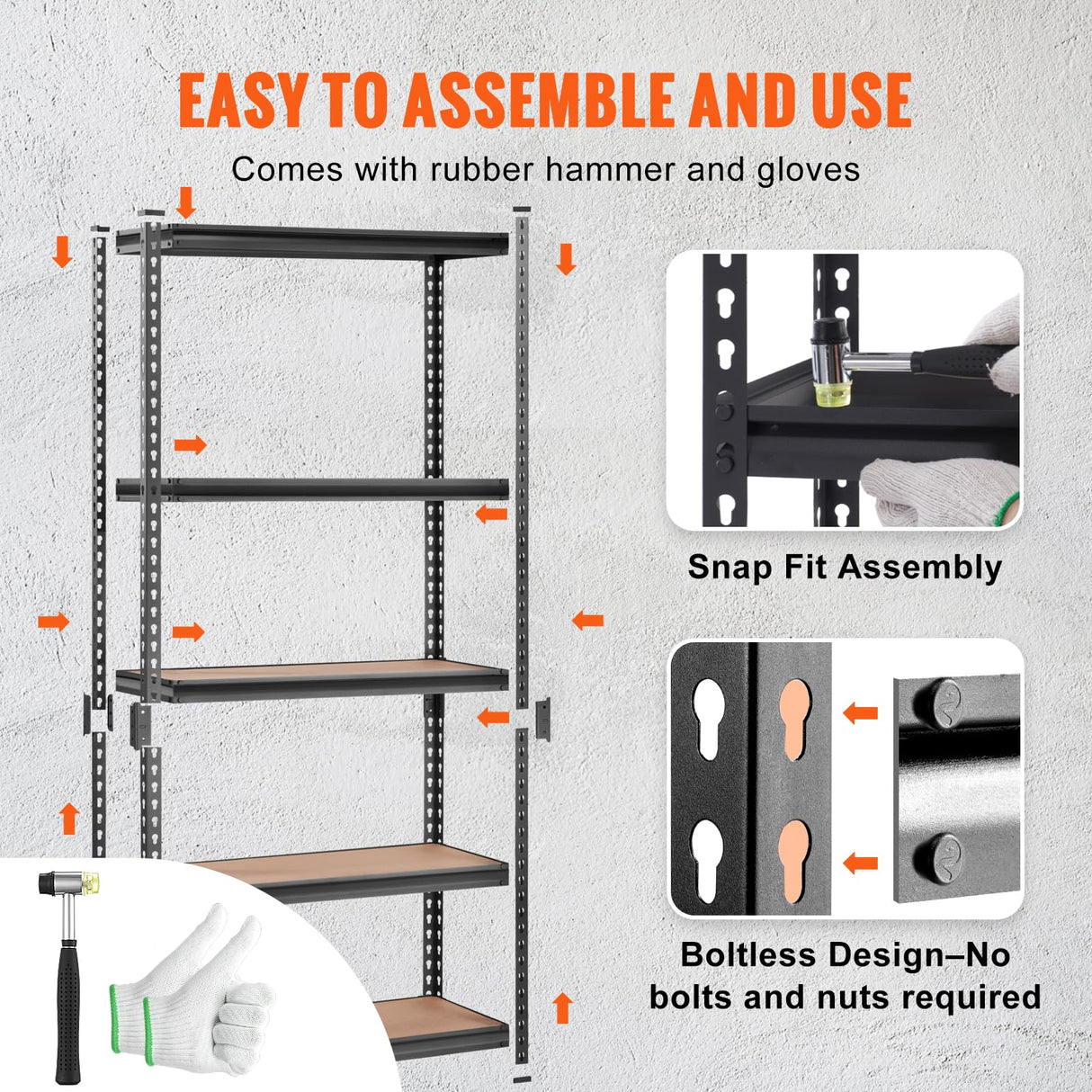 EASY TO ASSEMBLE AND USE

Comes with rubber hammer and gloves

Snap Fit Assembly

Boltless Design–No bolts and nuts required