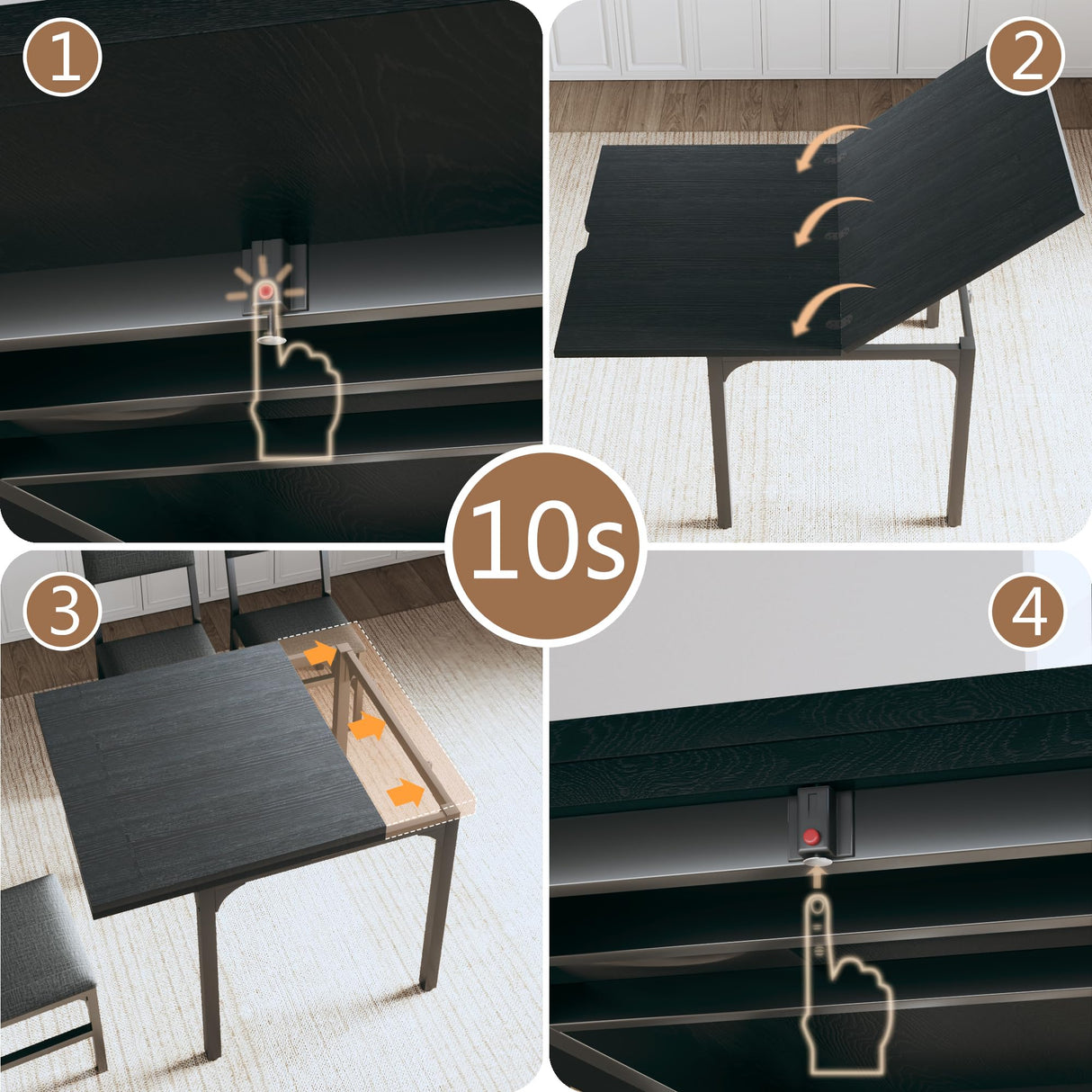 1

2

10s

3

4