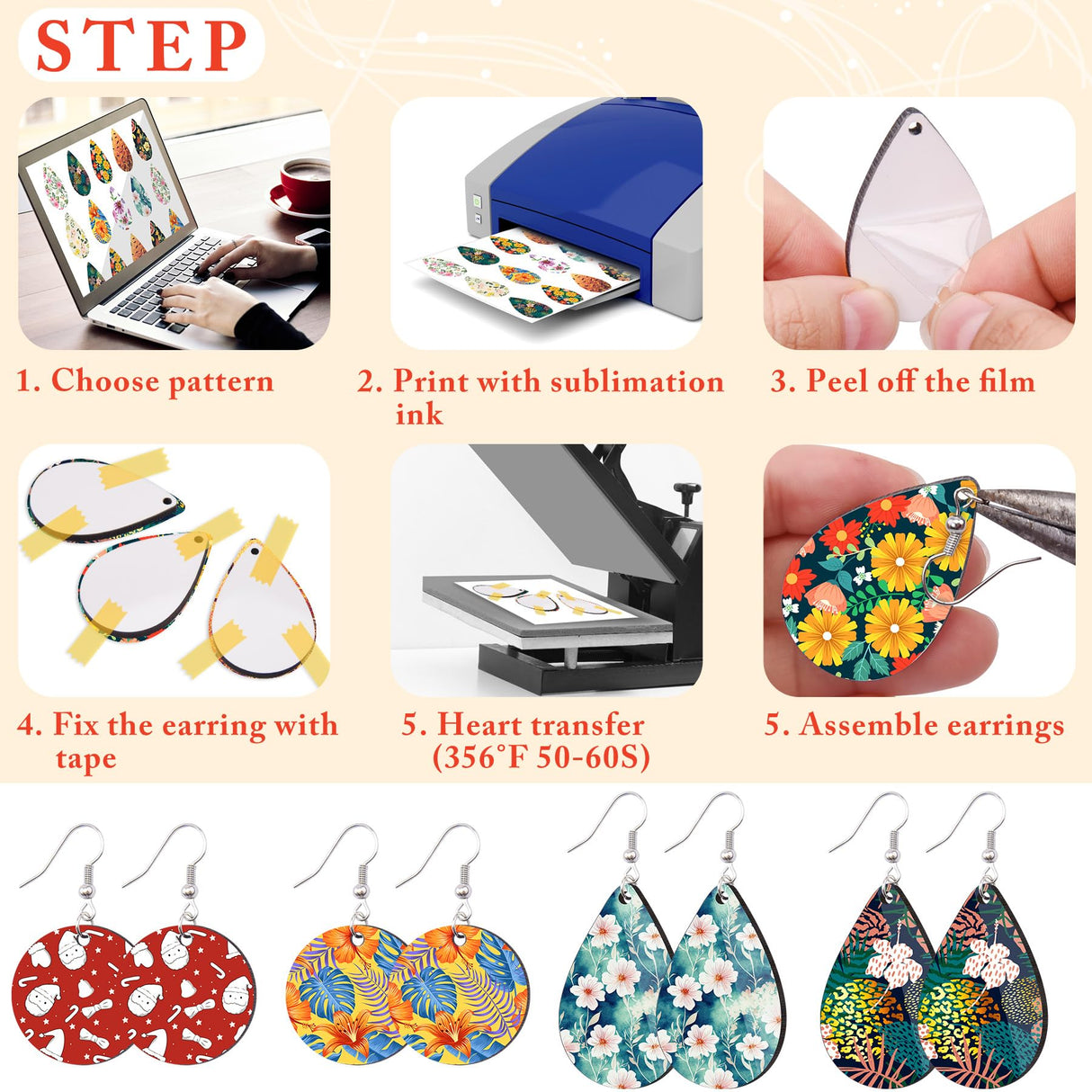 STEP

1. Choose pattern

2. Print with sublimation ink

3. Peel off the film

4. Fix the earring with tape

5. Heart transfer (356°F 50-60S)

5. Assemble earrings