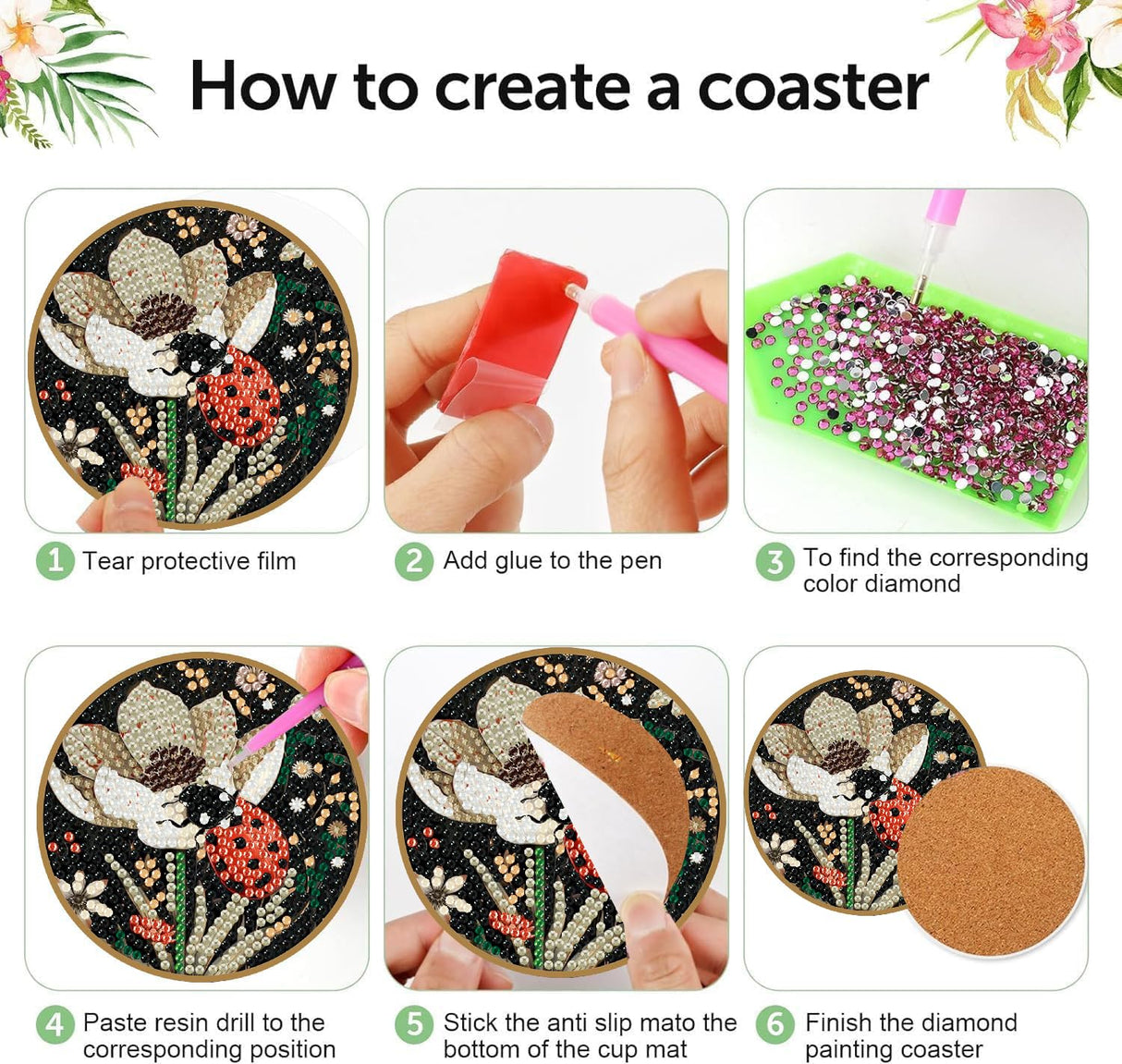 How to create a coaster

1 Tear protective film

2 Add glue to the pen

3 To find the corresponding color diamond

4 Paste resin drill to the corresponding position

5 Stick the anti slip mato the bottom of the cup mat

6 Finish the diamond painting coaster