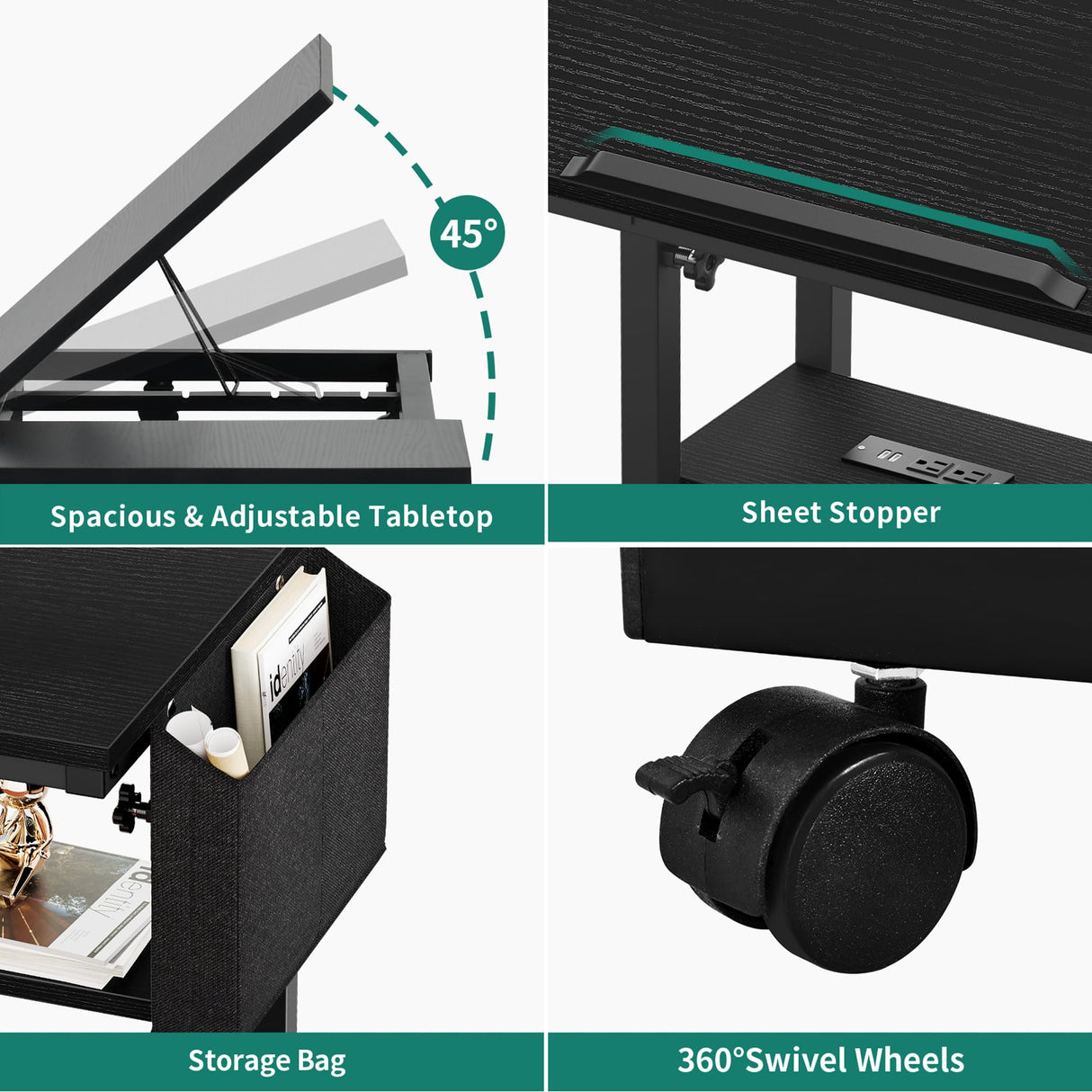 45°

Spacious & Adjustable Tabletop

Sheet Stopper

identity

identity

Storage Bag

360°Swivel Wheels