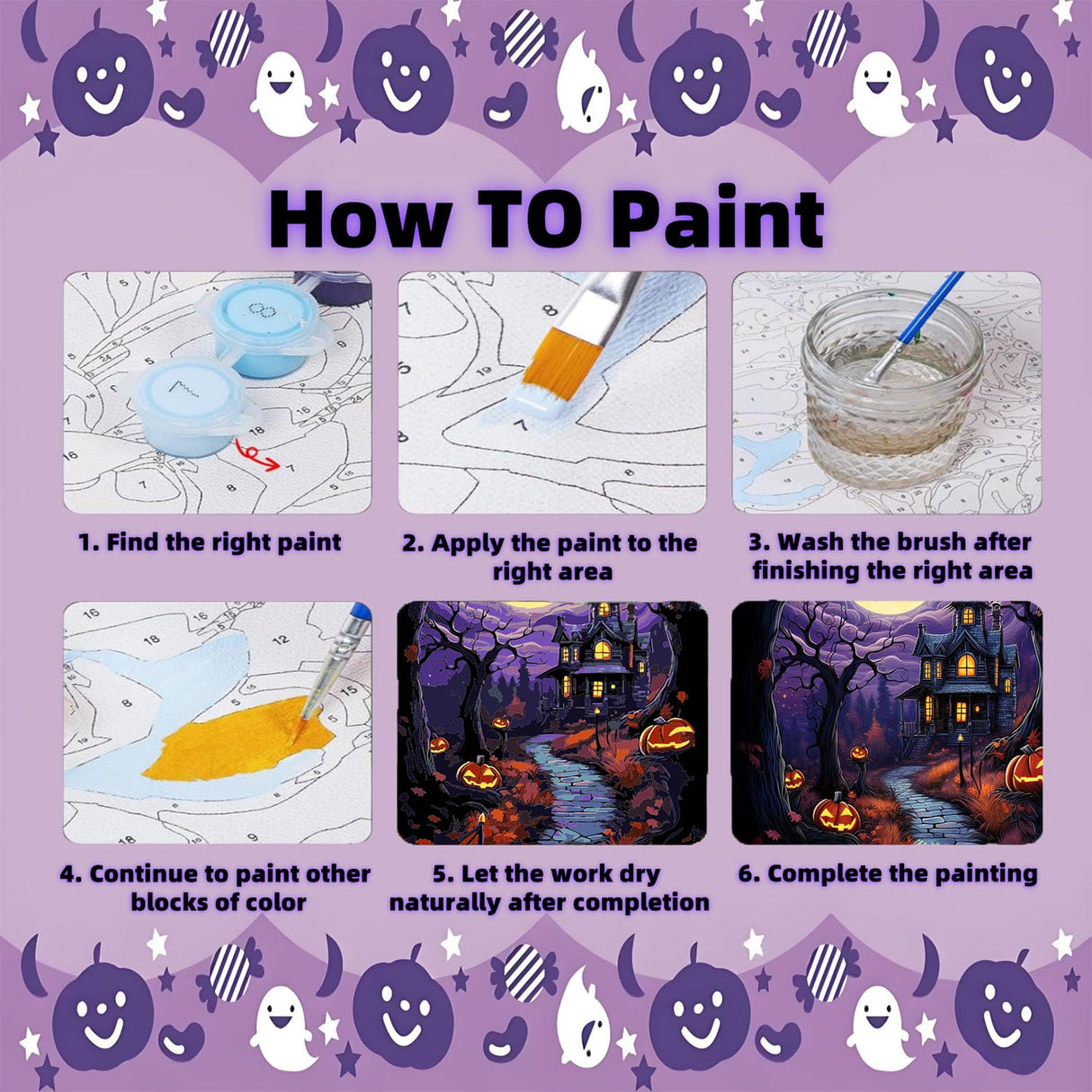 How TO Paint

1. Find the right paint

2. Apply the paint to the right area

3. Wash the brush after finishing the right area

4. Continue to paint other blocks of color

5. Let the work dry naturally after completion

6. Complete the painting