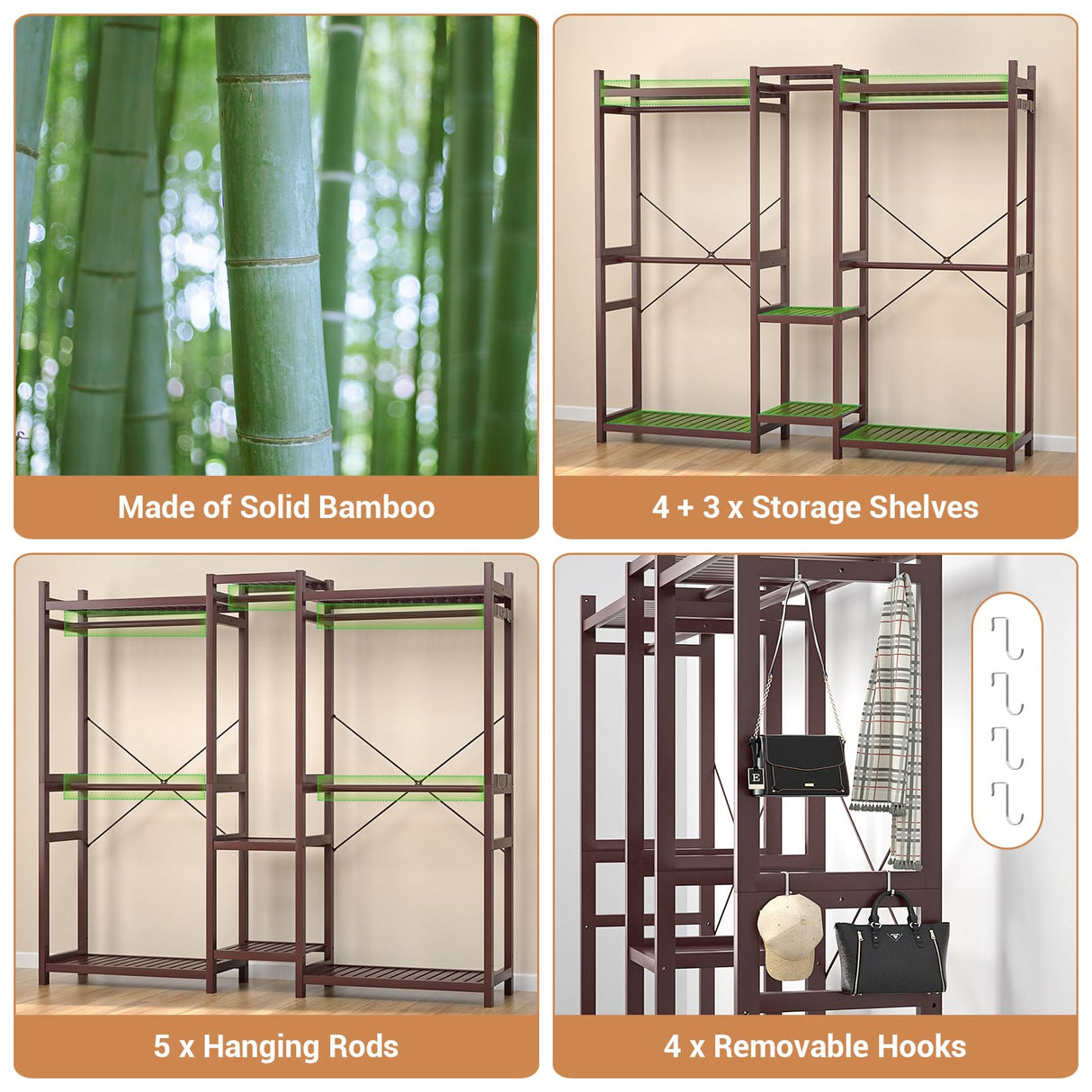 Made of Solid Bamboo

4 + 3 x Storage Shelves

5 x Hanging Rods

4 x Removable Hooks