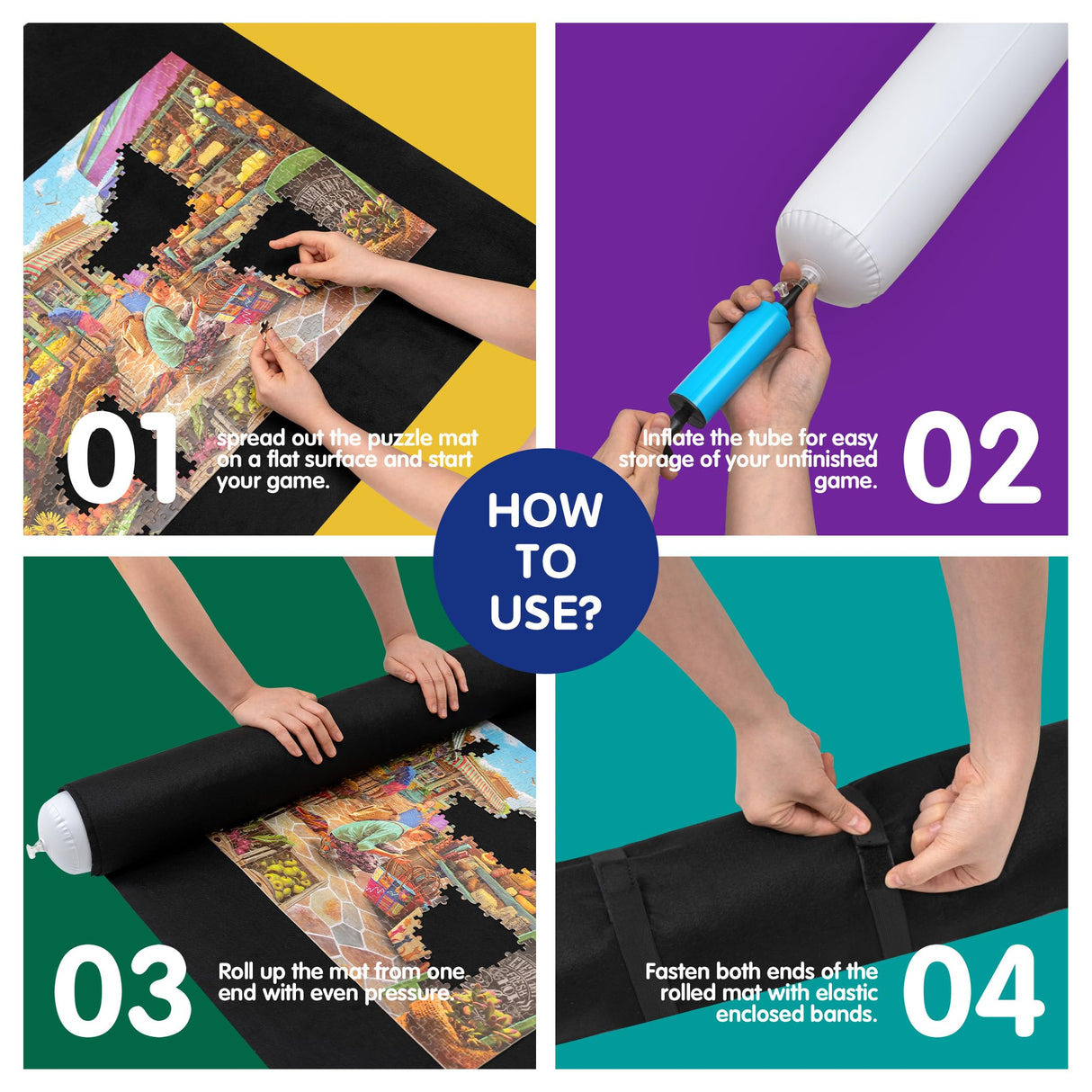 01 spread out the puzzle mat on a flat surface and start your game.

Inflate the tube for easy storage of your unfinished game. 02

HOW TO USE?

03 Roll up the mat from one end with even pressure.

Fasten both ends of the rolled mat with elastic enclosed bands. 04