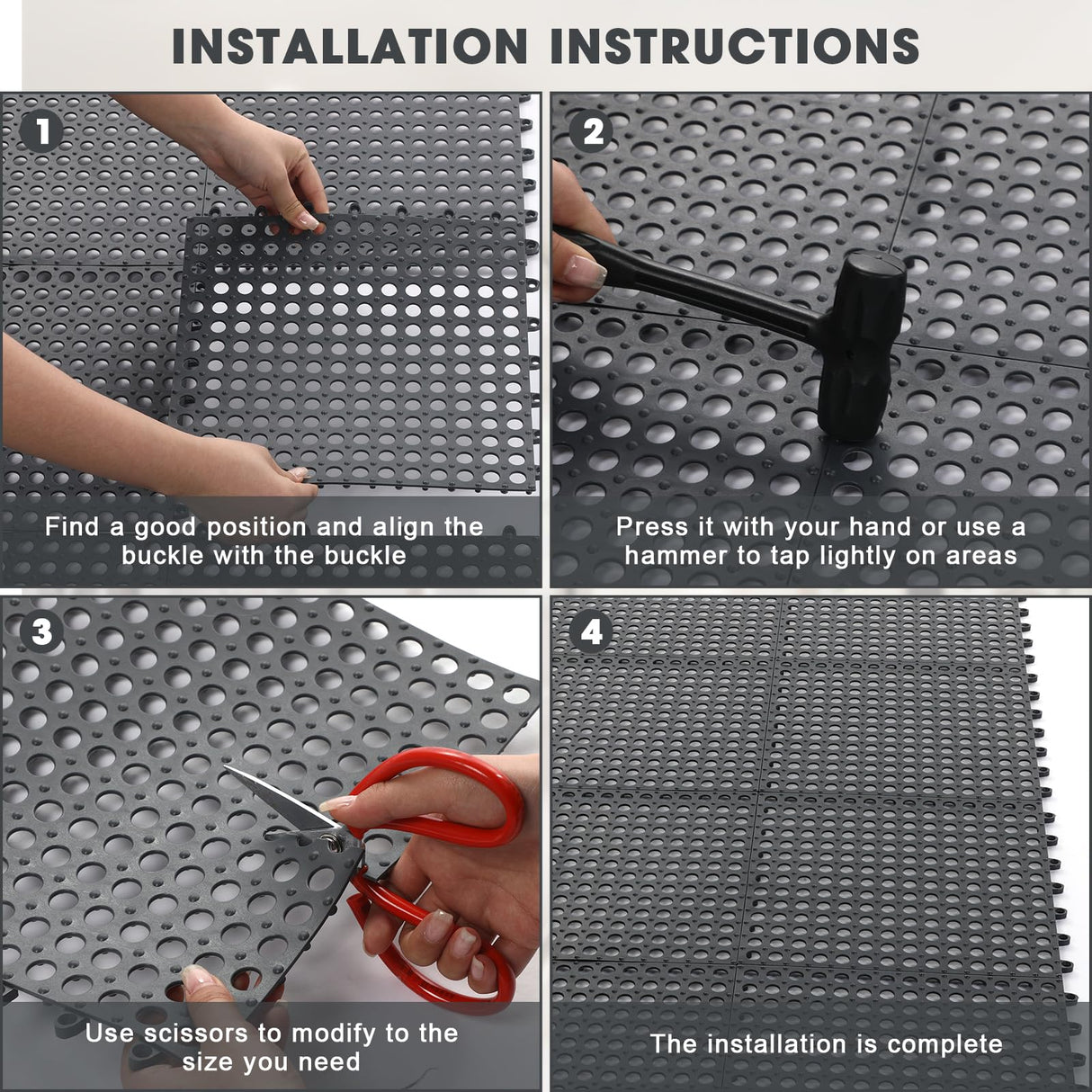 INSTALLATION INSTRUCTIONS

1

Find a good position and align the buckle with the buckle

2

Press it with your hand or use a hammer to tap lightly on areas

3

Use scissors to modify to the size you need

4

The installation is complete