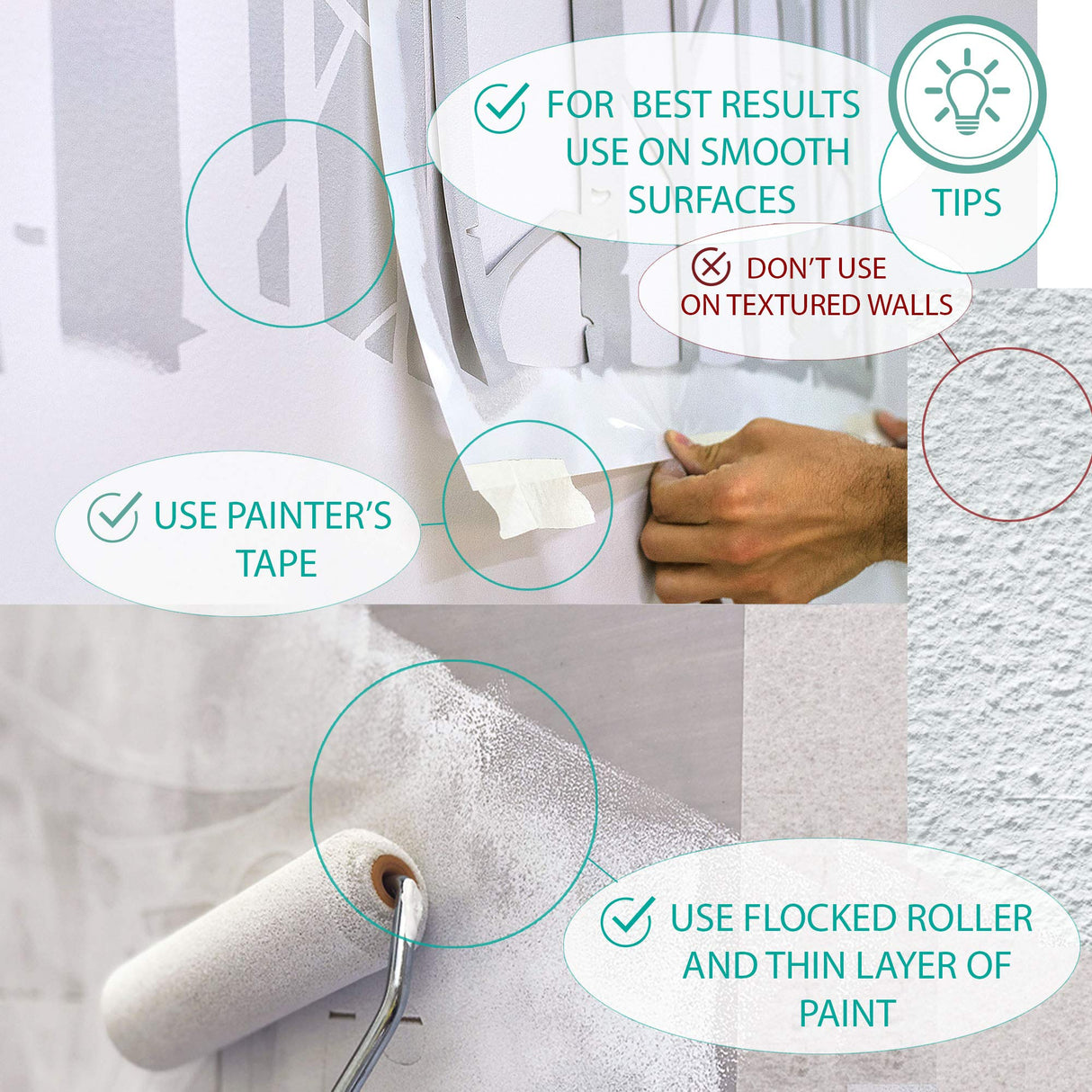 FOR BEST RESULTS USE ON SMOOTH SURFACES

TIPS

DON'T USE ON TEXTURED WALLS

USE PAINTER'S TAPE

USE FLOCKED ROLLER AND THIN LAYER OF PAINT