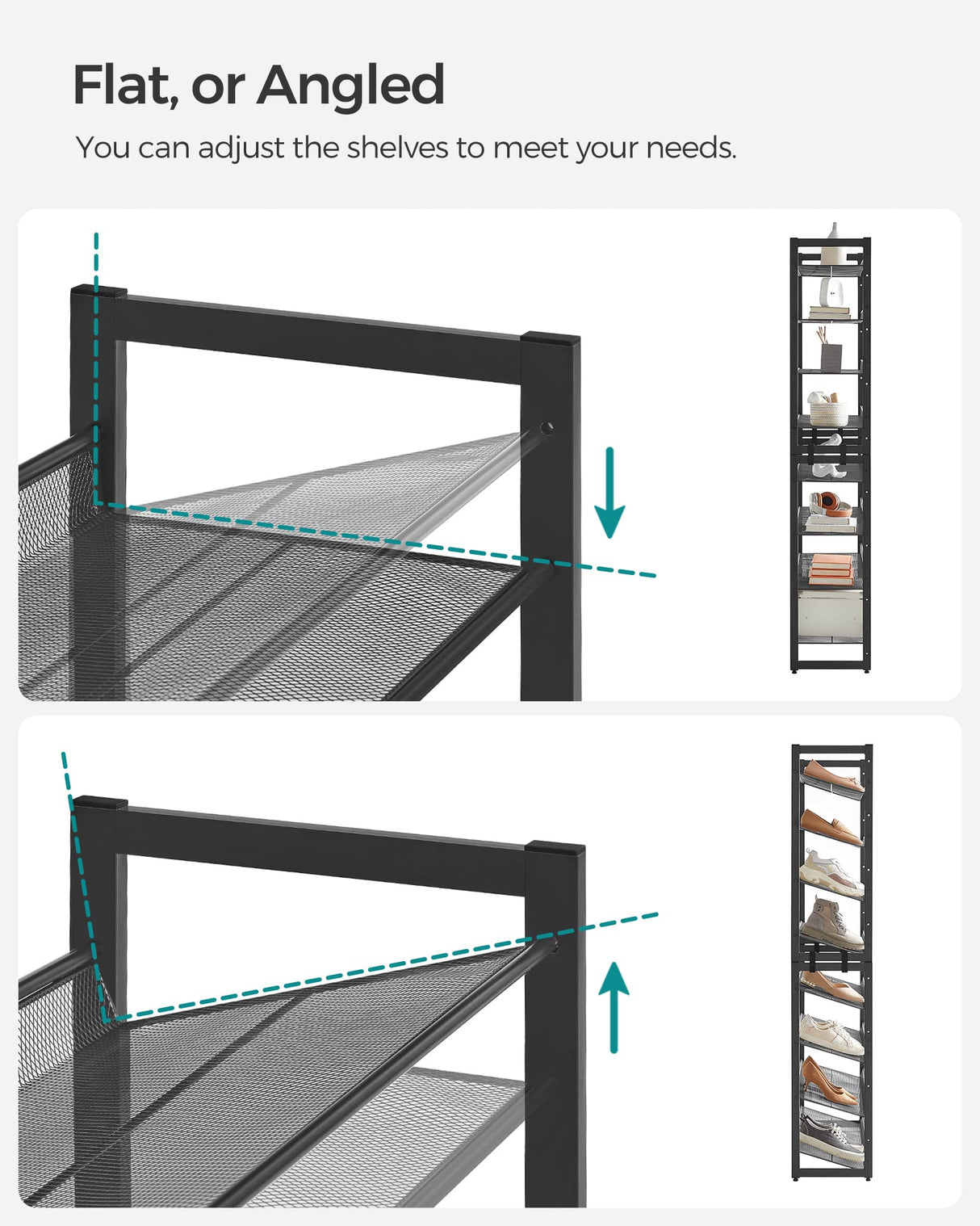 Flat, or Angled
You can adjust the shelves to meet your needs.