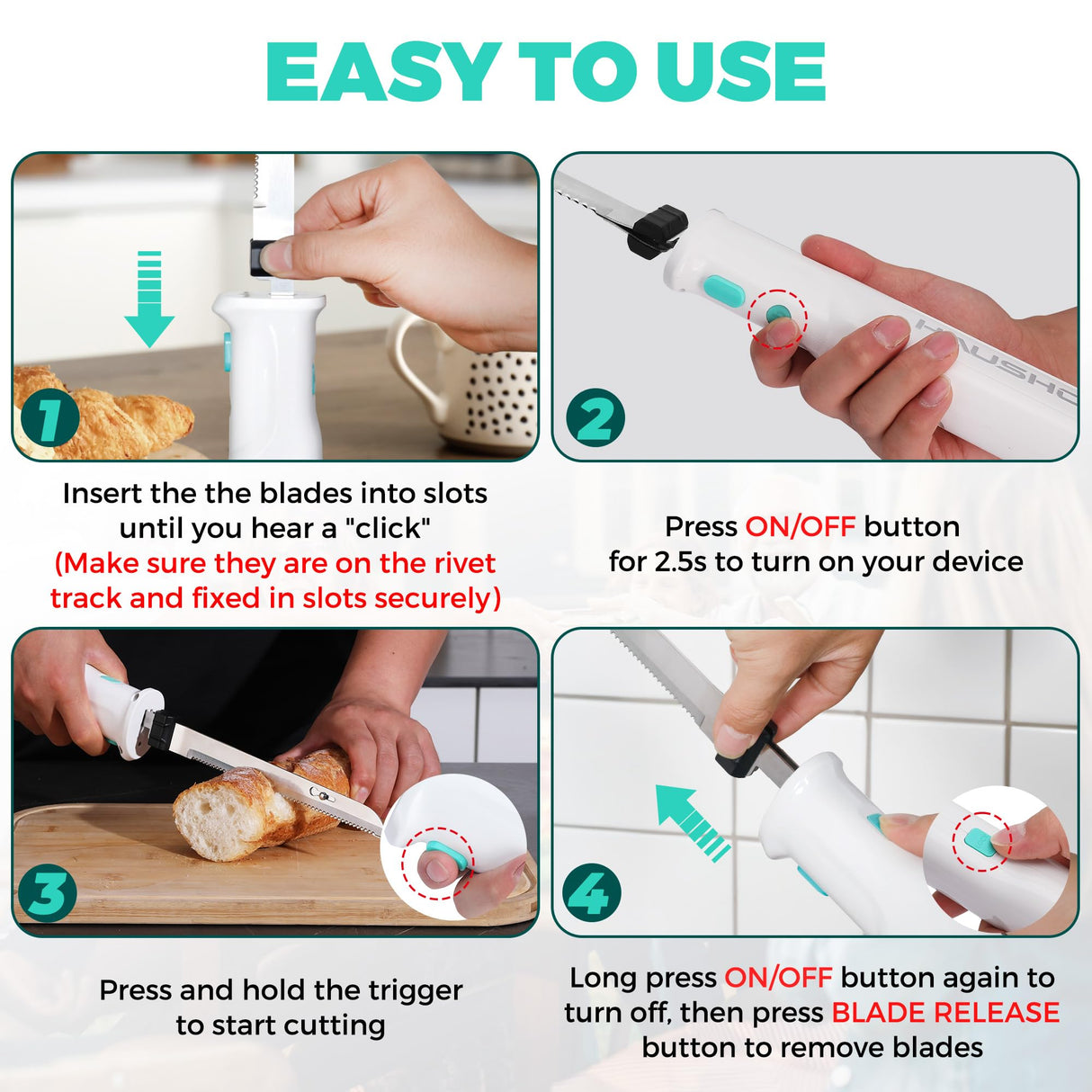 EASY TO USE

1

Insert the the blades into slots until you hear a "click" (Make sure they are on the rivet track and fixed in slots securely)

2

HAUSHO

Press ON/OFF button for 2.5s to turn on your device

3

Press and hold the trigger to start cutting

4

Long press ON/OFF button again to turn off, then press BLADE RELEASE button to remove blades