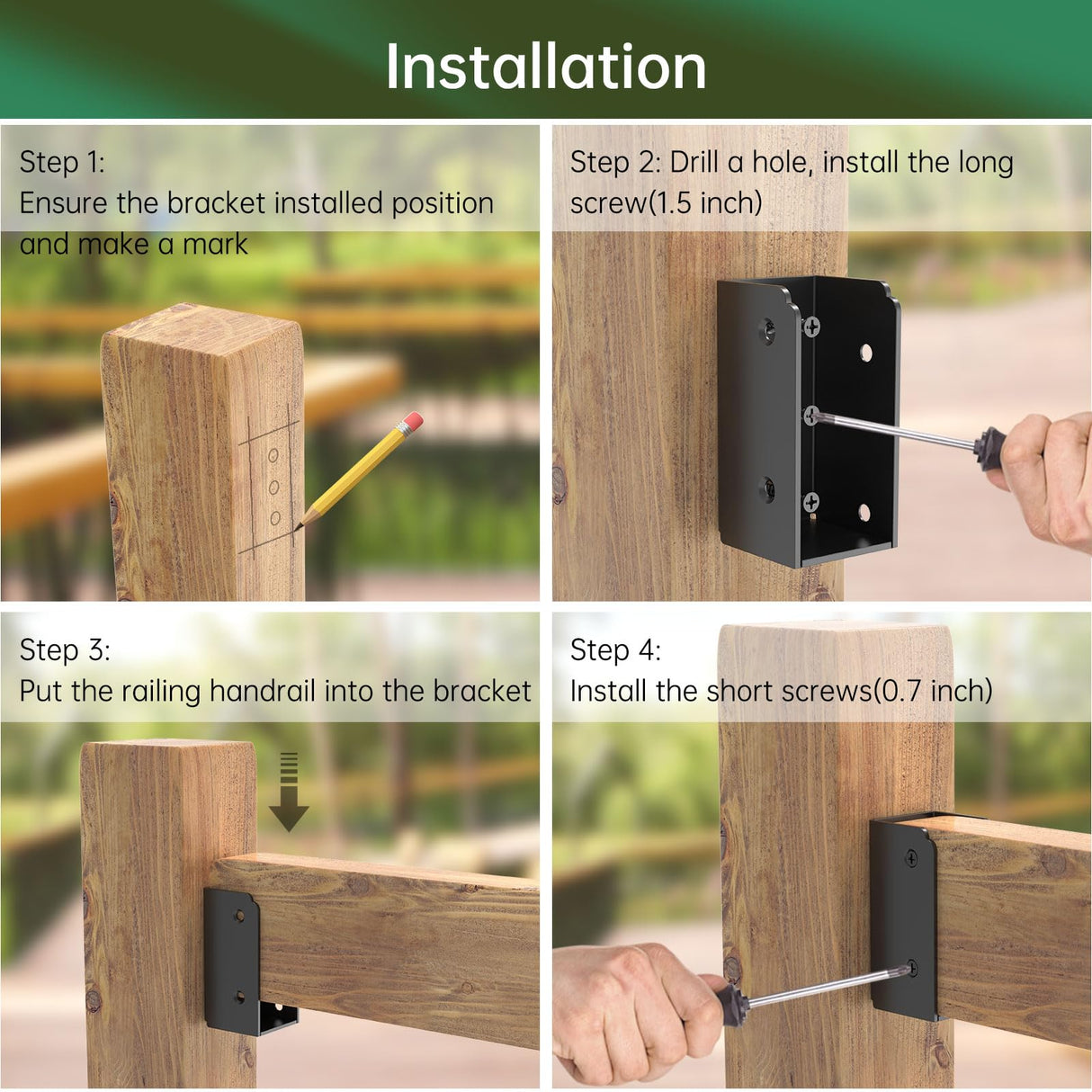 Installation

Step 1:
Ensure the bracket installed position and make a mark

Step 2: Drill a hole, install the long screw(1.5 inch)

Step 3:
Put the railing handrail into the bracket

Step 4:
Install the short screws(0.7 inch)