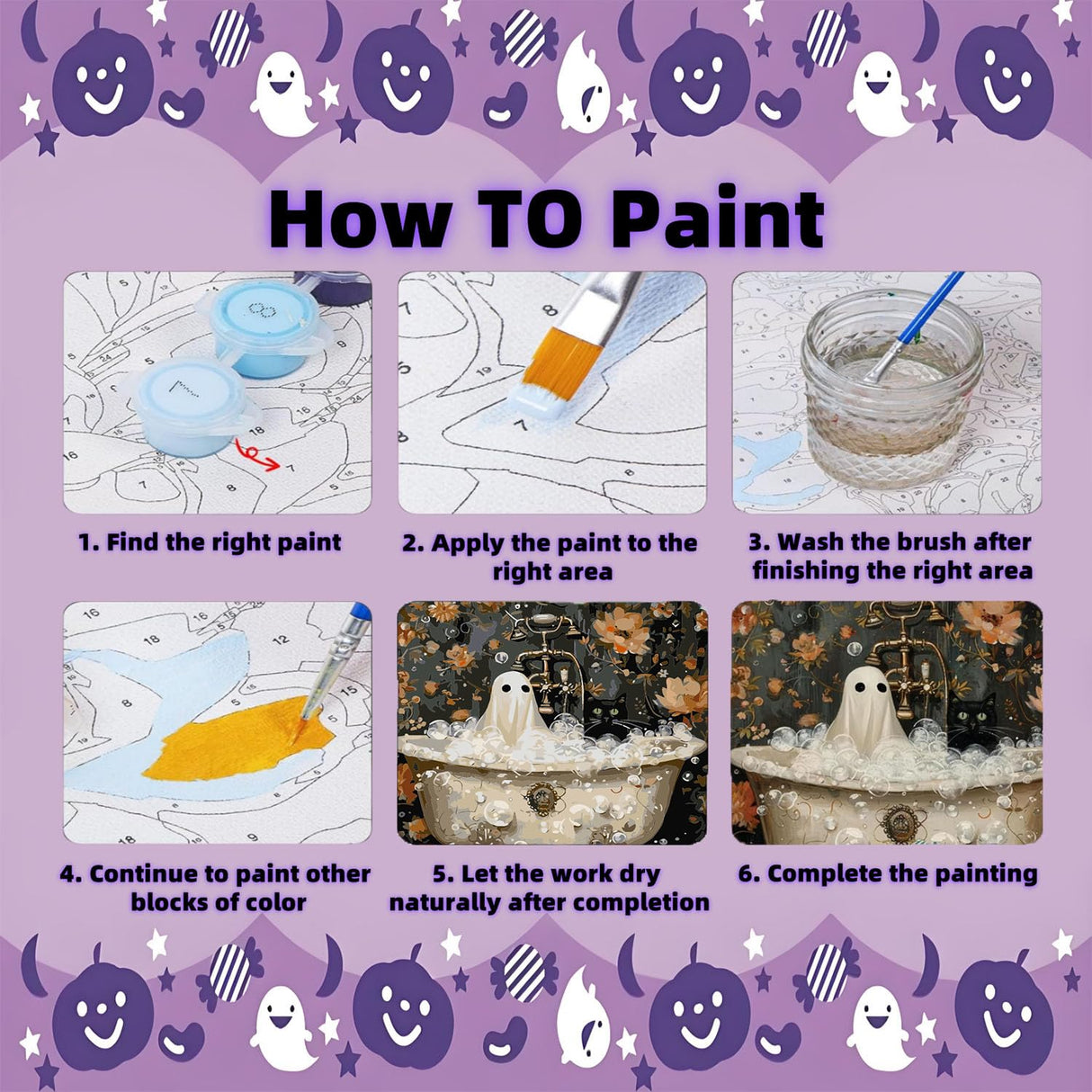 How TO Paint

1. Find the right paint

2. Apply the paint to the right area

3. Wash the brush after finishing the right area

4. Continue to paint other blocks of color

5. Let the work dry naturally after completion

6. Complete the painting