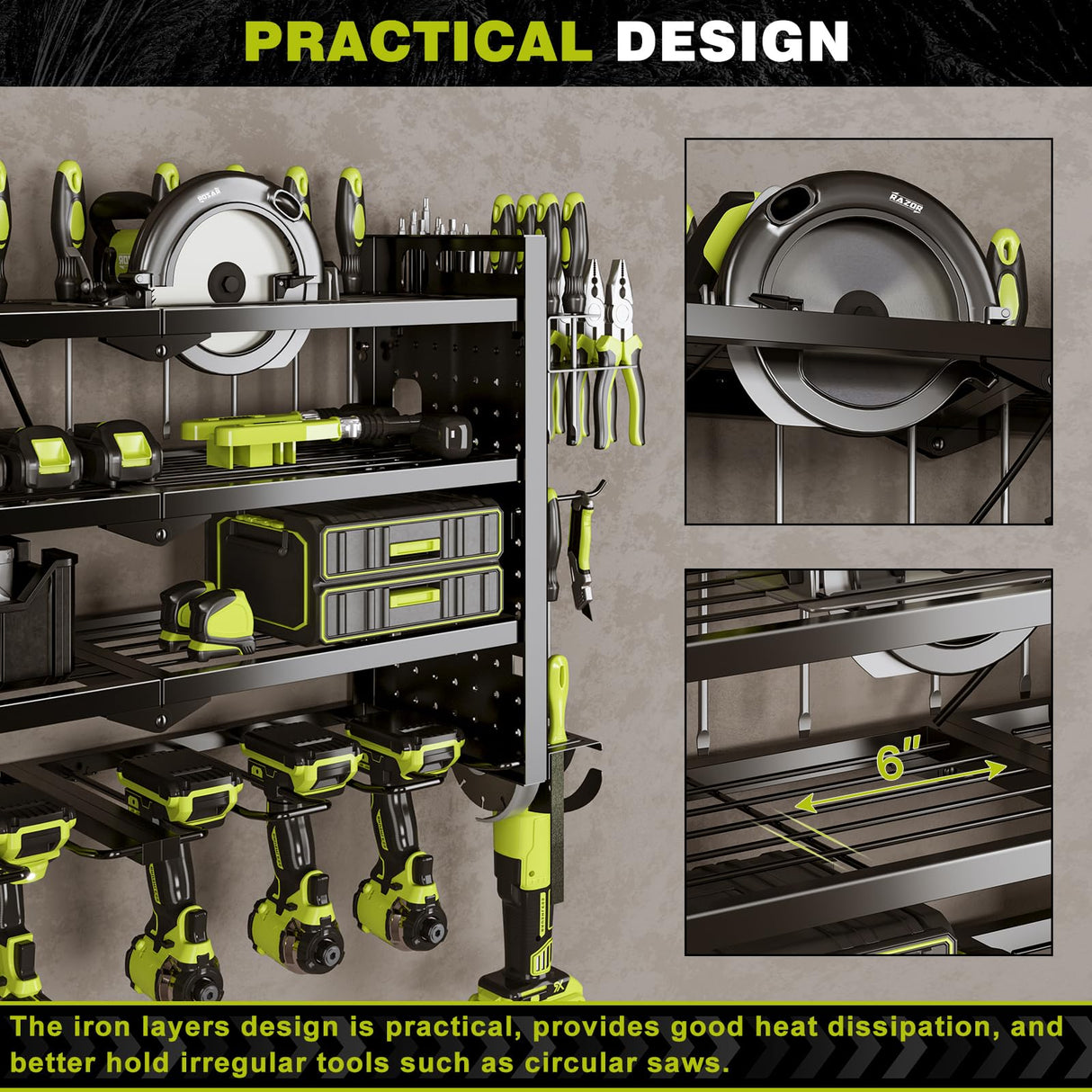 PRACTICAL DESIGN

RAZOR

RAZOR

6"

The iron layers design is practical, provides good heat dissipation, and better hold irregular tools such as circular saws.