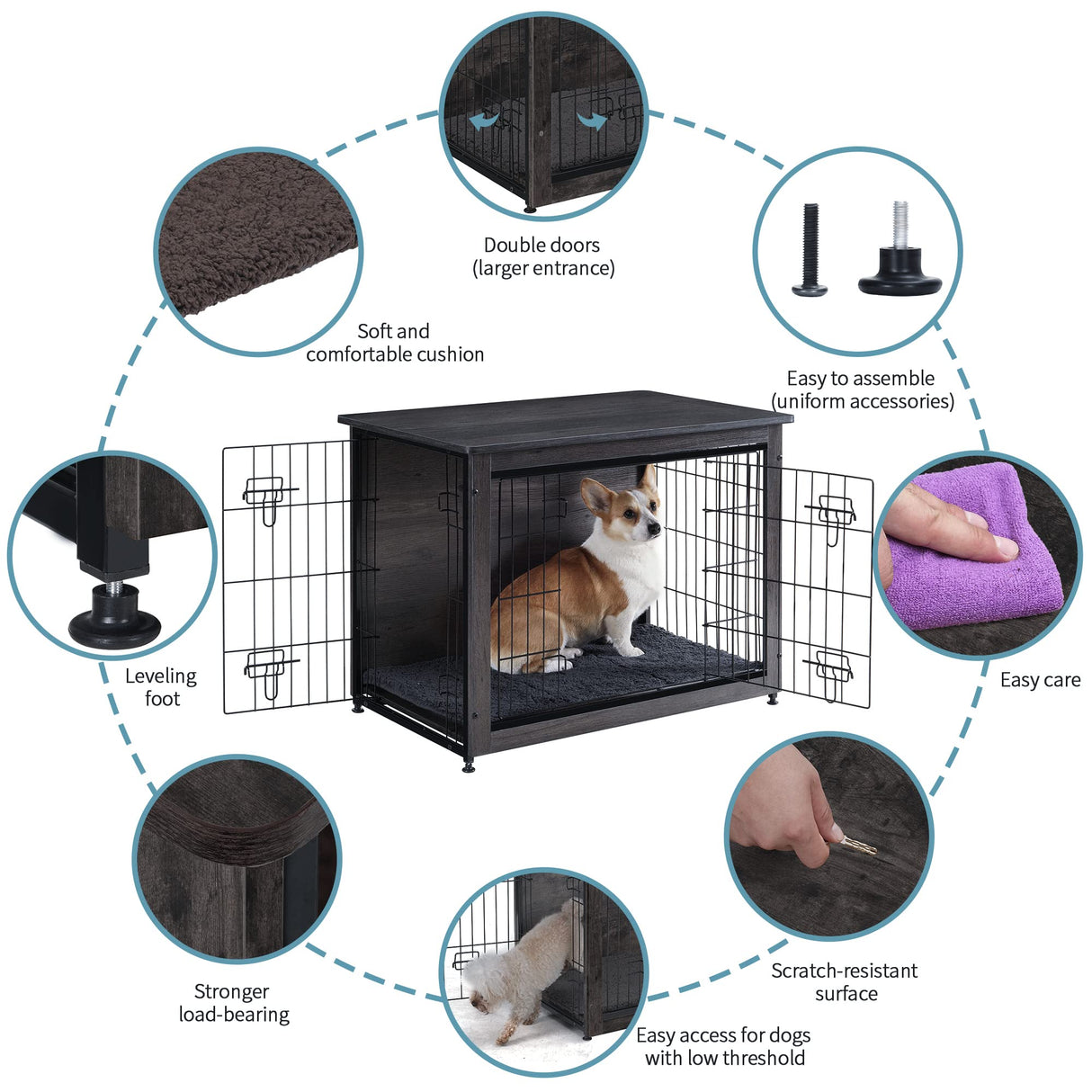 Double doors
(larger entrance)

Soft and
comfortable cushion

Easy to assemble
(uniform accessories)

Leveling
foot

Easy care

Stronger
load-bearing

Scratch-resistant
surface

Easy access for dogs
with low threshold