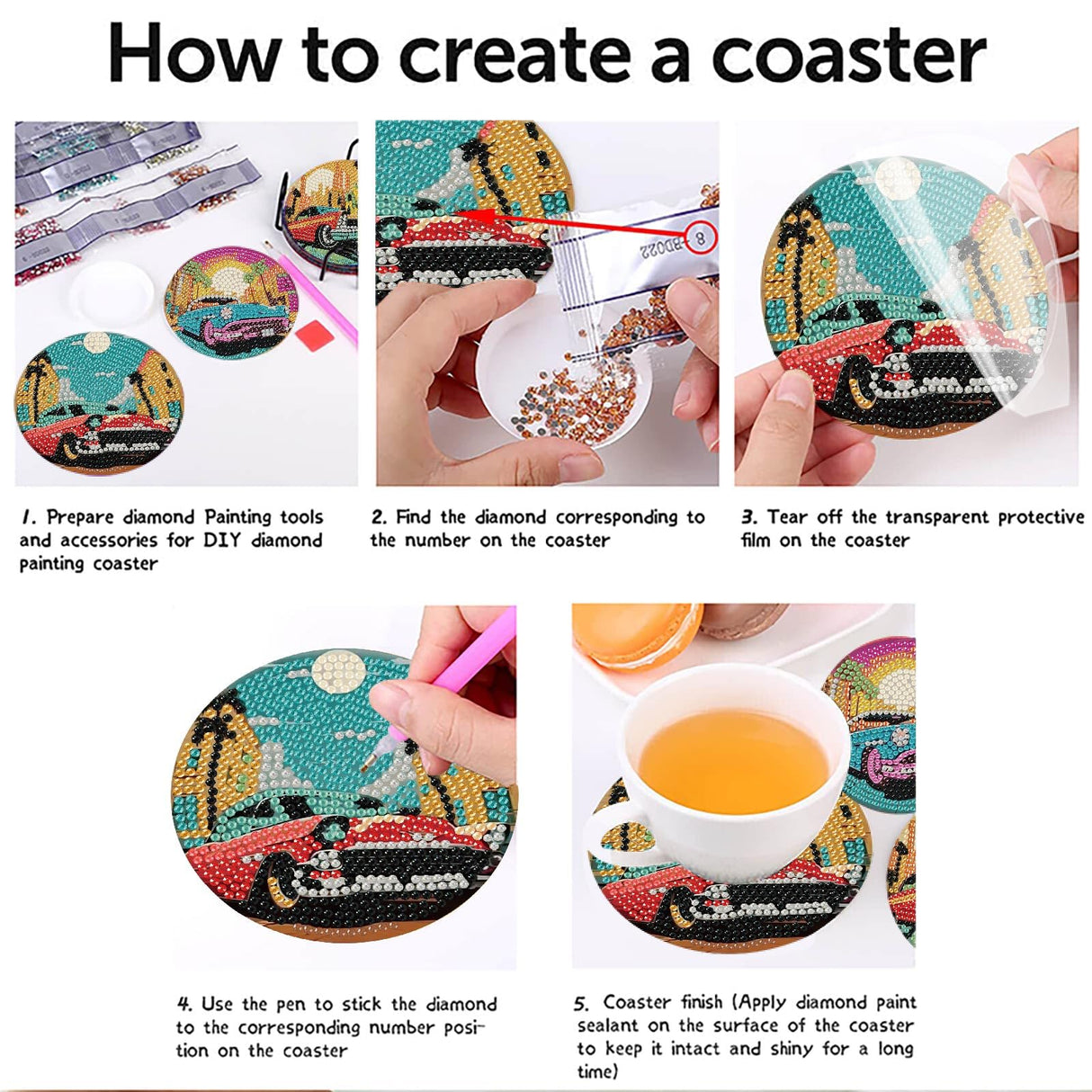 How to create a coaster

8

BD022

1. Prepare diamond Painting tools and accessories for DIY diamond painting coaster

2. Find the diamond corresponding to the number on the coaster

3. Tear off the transparent protective film on the coaster

4. Use the pen to stick the diamond to the corresponding number position on the coaster

5. Coaster finish (Apply diamond paint sealant on the surface of the coaster to keep it intact and shiny for a long time)