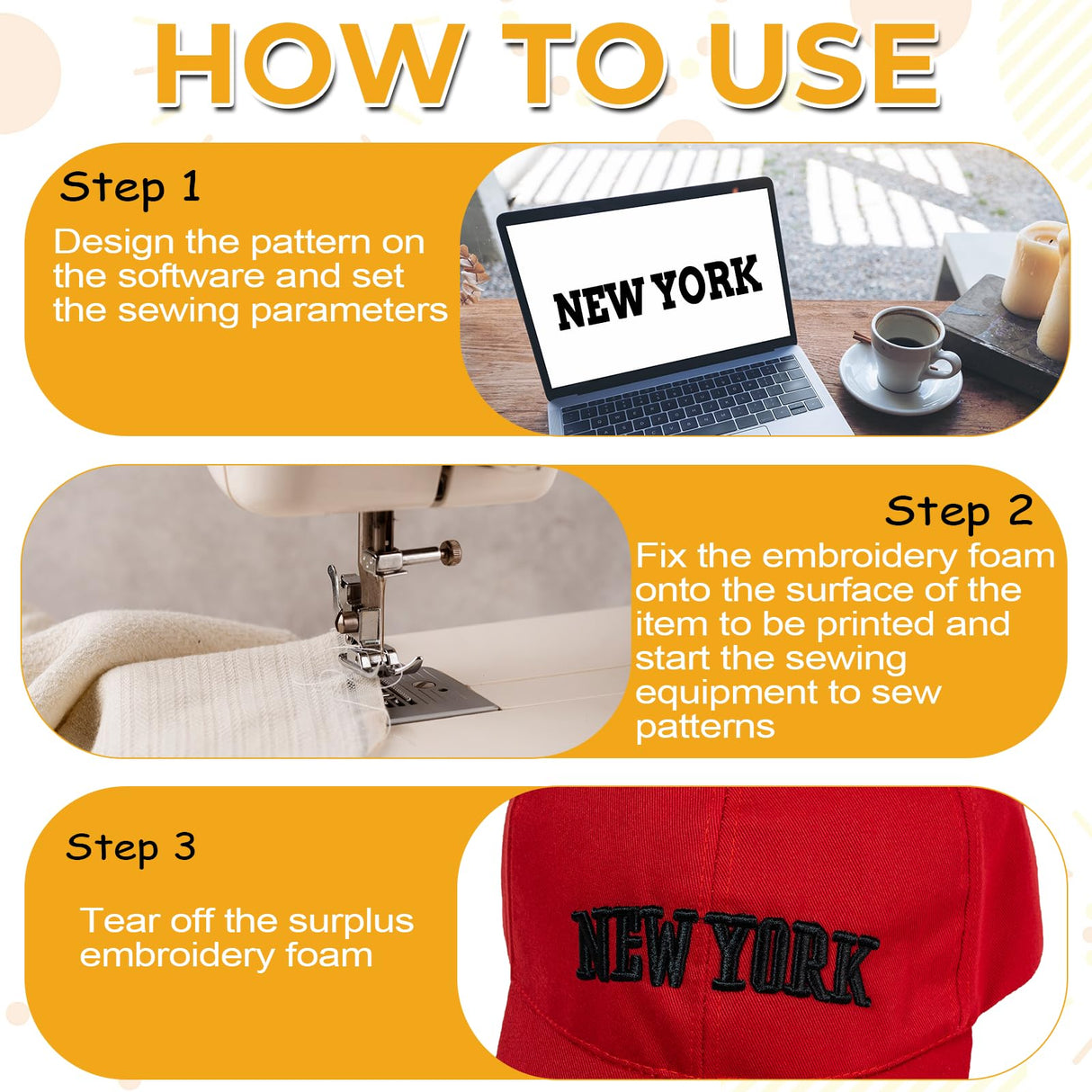 HOW TO USE

Step 1

Design the pattern on the software and set the sewing parameters

NEW YORK

Step 2

Fix the embroidery foam onto the surface of the item to be printed and start the sewing equipment to sew patterns

Step 3

Tear off the surplus embroidery foam

NEW YORK