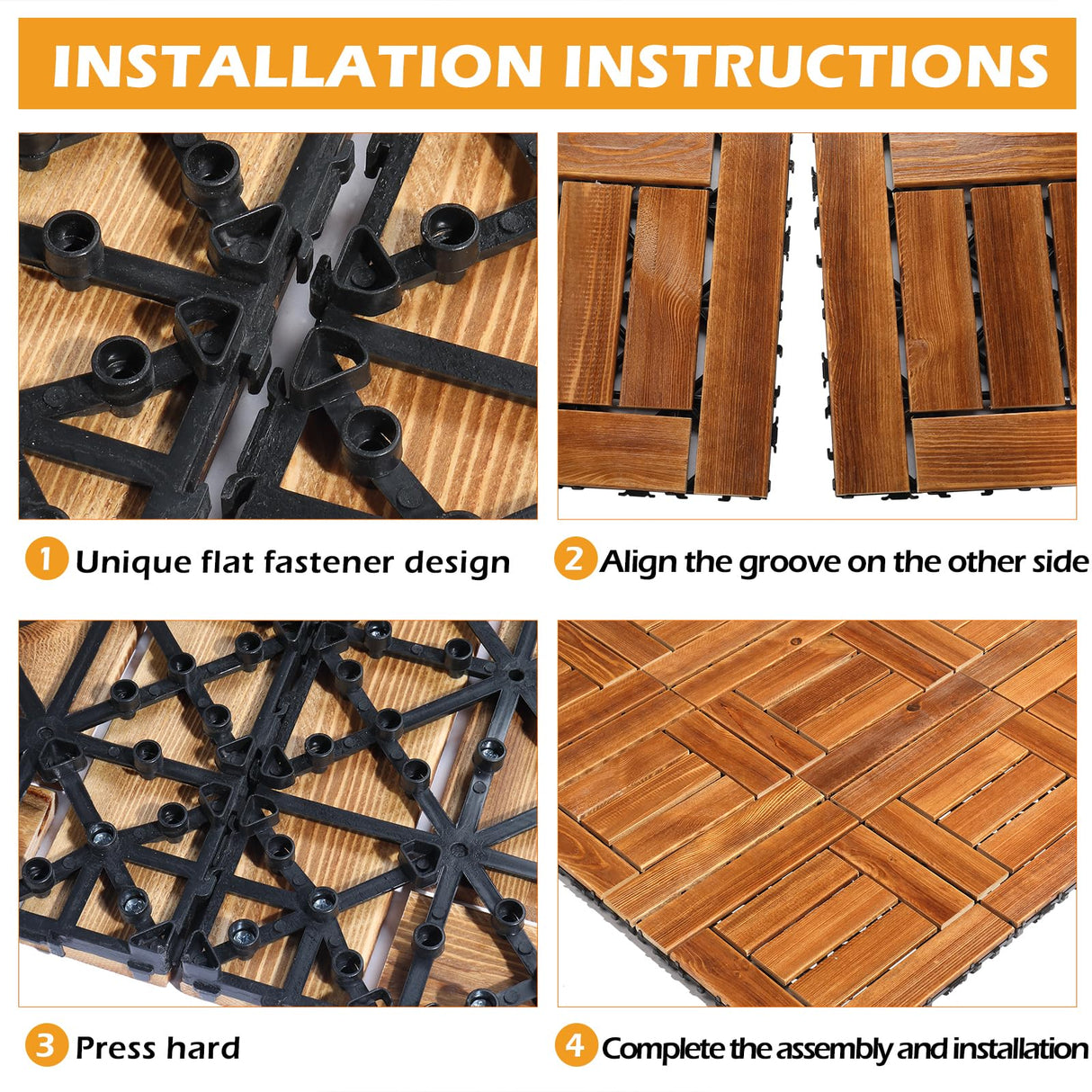 INSTALLATION INSTRUCTIONS

1 Unique flat fastener design

2 Align the groove on the other side

3 Press hard

4 Complete the assembly and installation