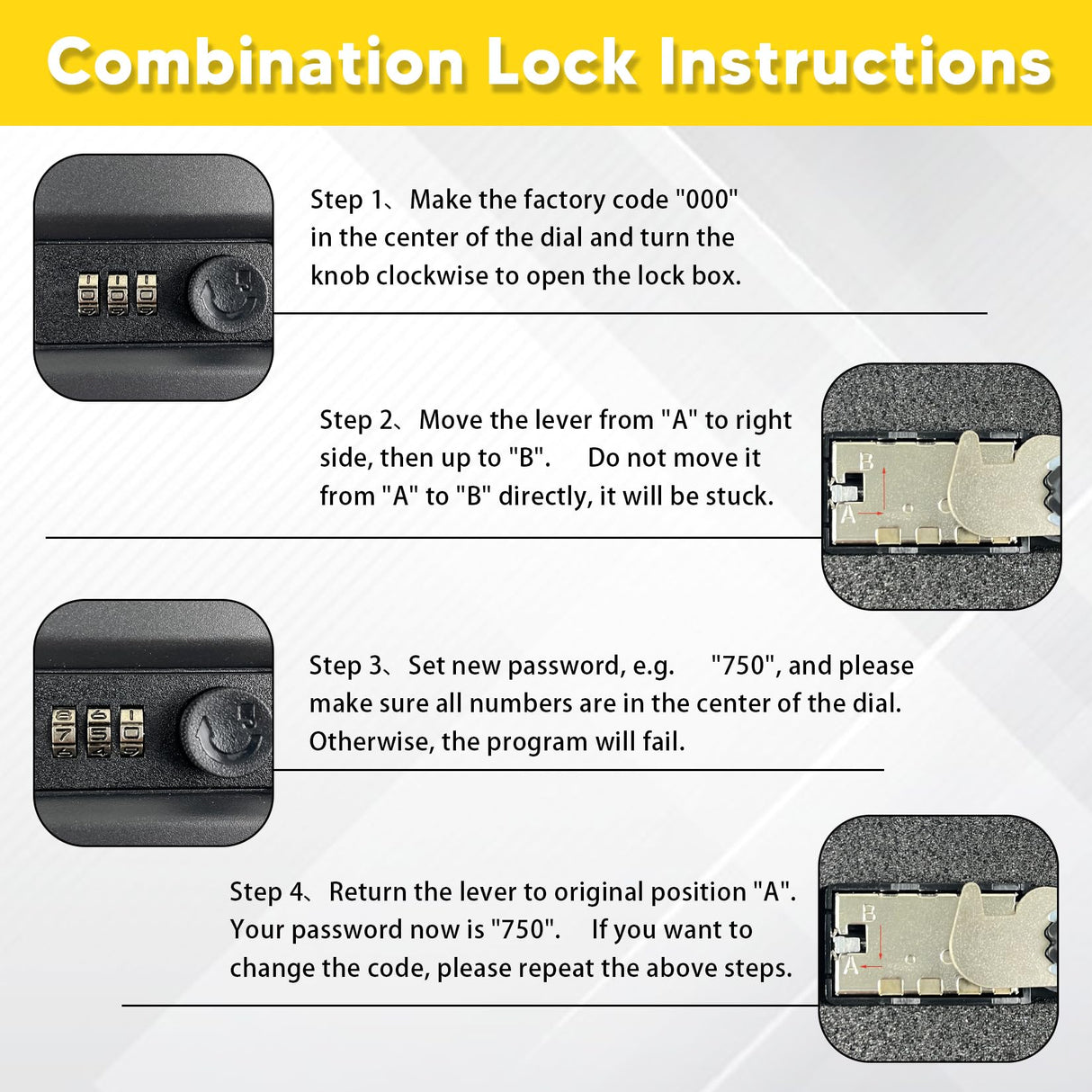 Combination Lock Instructions

Step 1、Make the factory code "000" in the center of the dial and turn the knob clockwise to open the lock box.

Step 2、Move the lever from "A" to right side, then up to "B". Do not move it from "A" to "B" directly, it will be stuck.

B
A

Step 3、Set new password, e.g. "750", and please make sure all numbers are in the center of the dial. Otherwise, the program will fail.

Step 4、Return the lever to original position "A". Your password now is "750". If you want to change the code, please repeat the above steps.

B
A